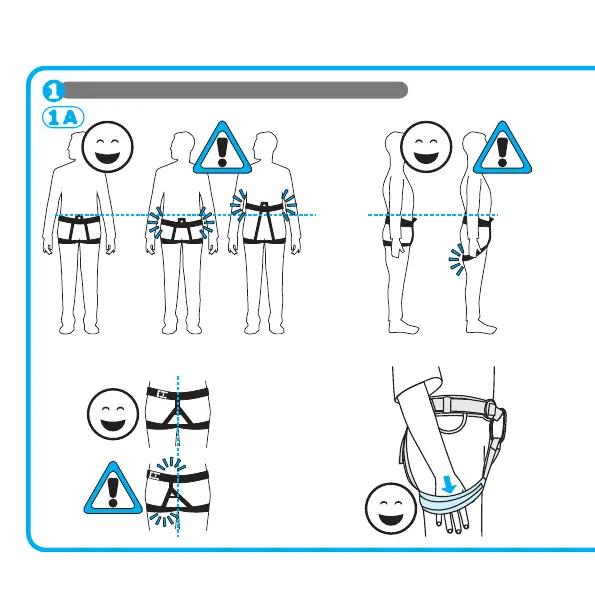 1
1A