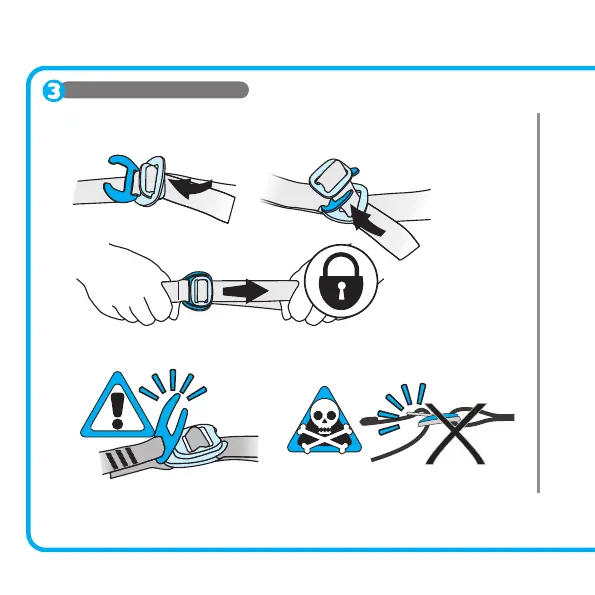 3