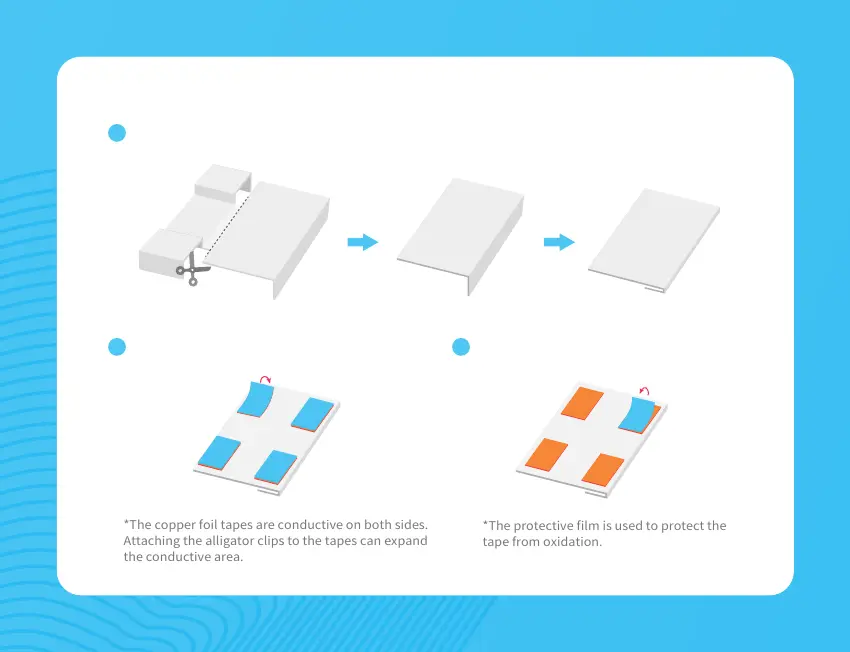 *The copper foil tapes are conductive on both sides. Attaching the alligator clips to the tapes can expand the conductive area.

*The protective film is used to protect the tape from oxidation.