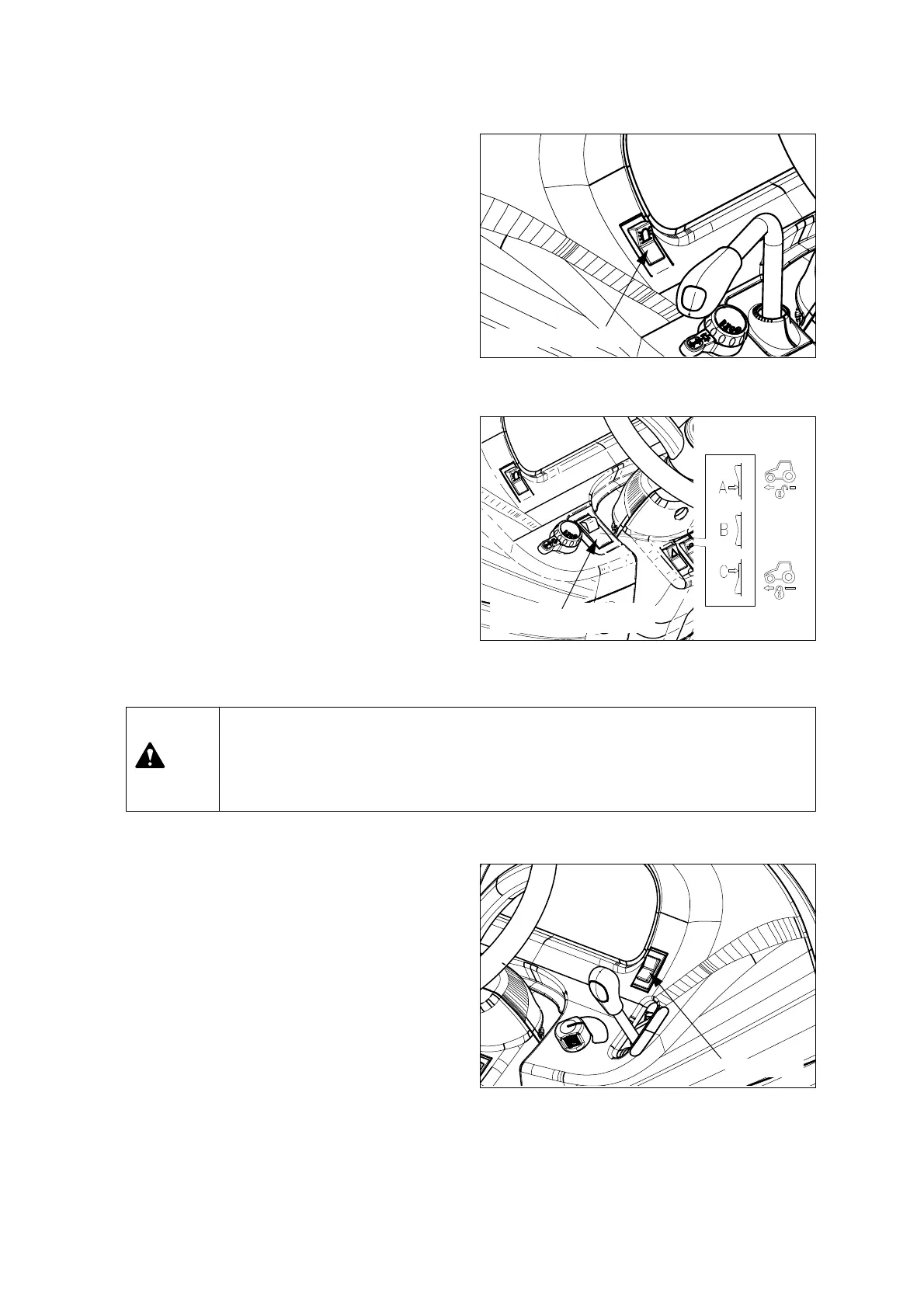 A
B
C