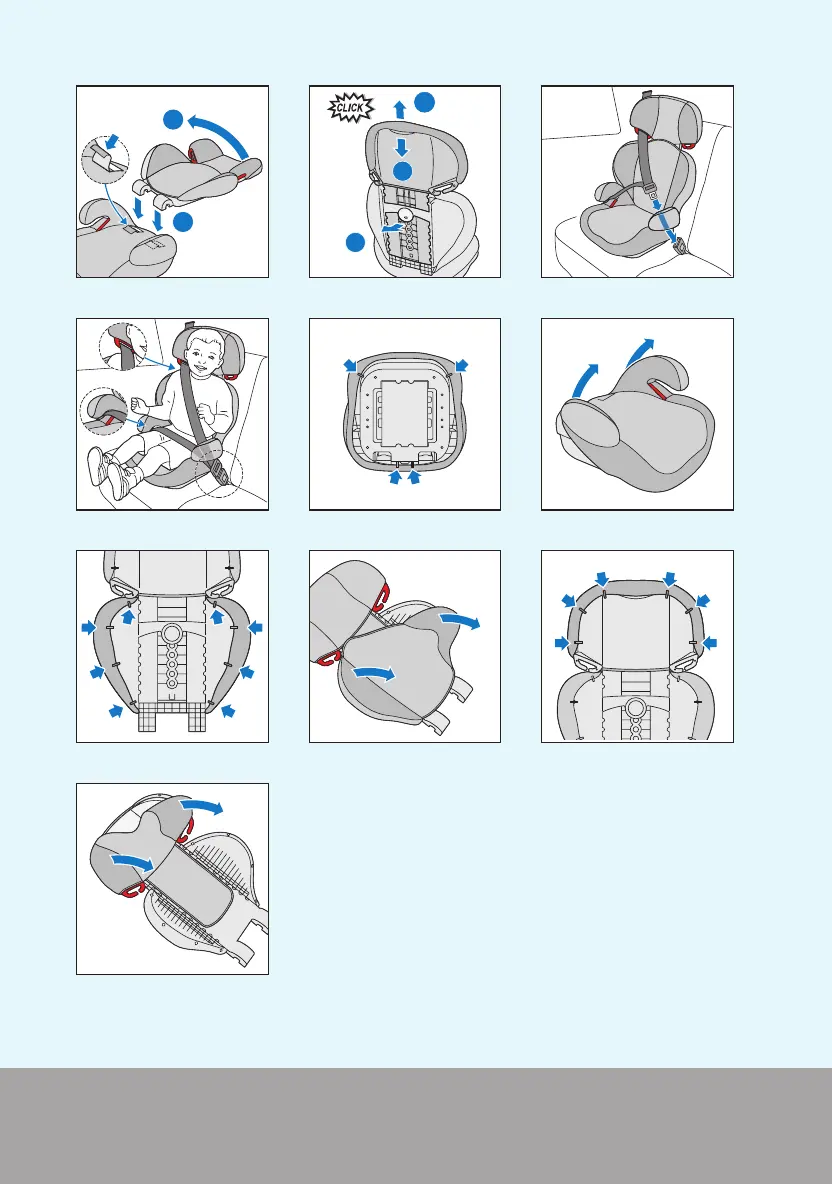 CLICK