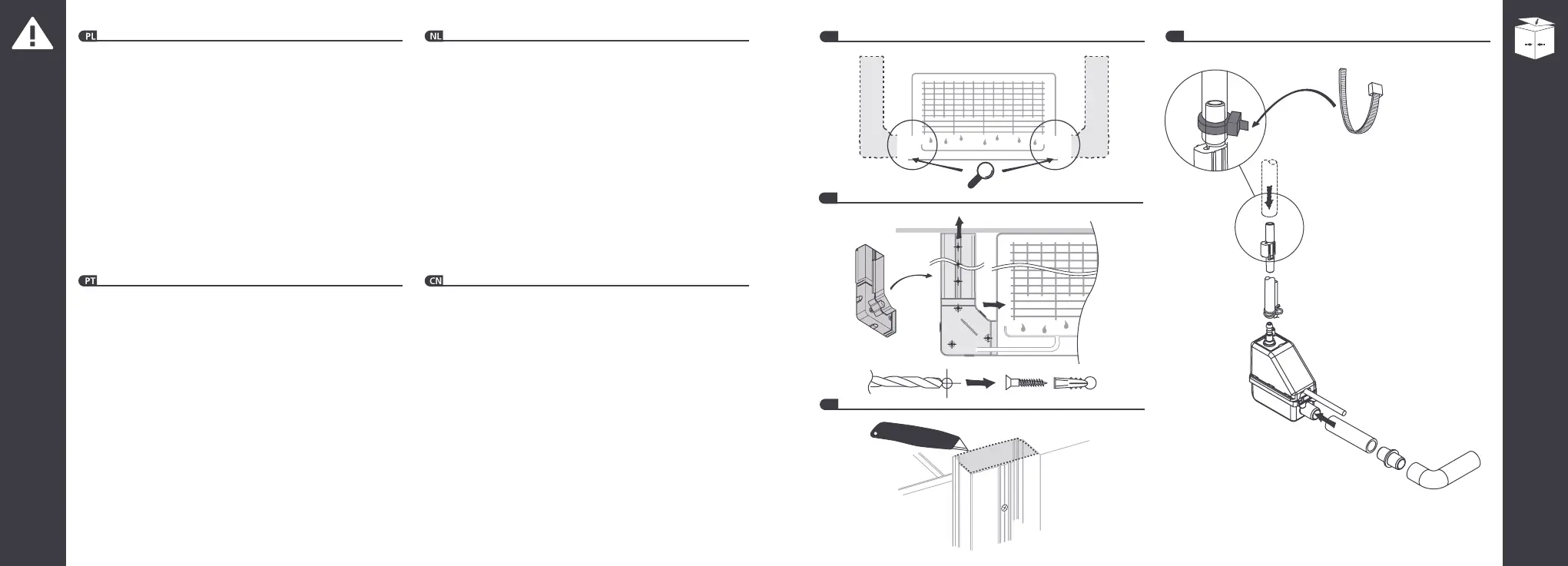 PL

NL

PT

CN