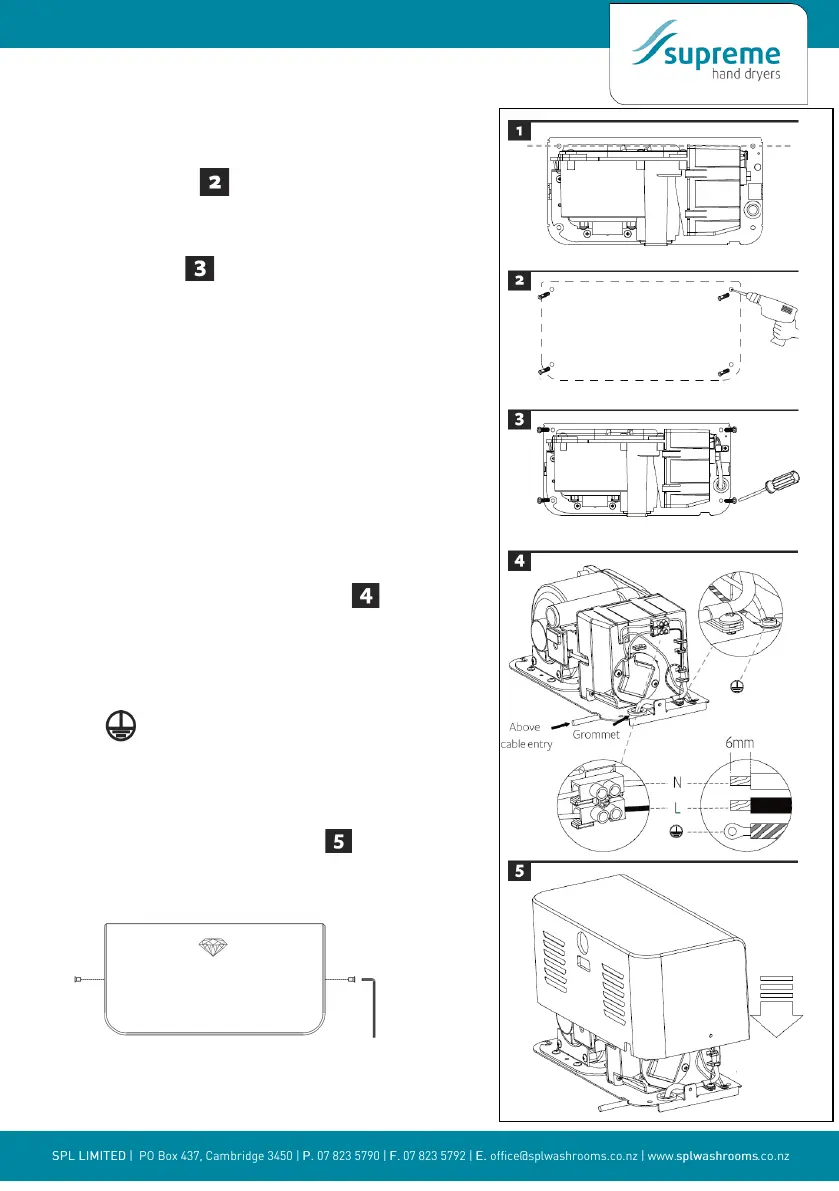 supreme
hand dryers

2

3

4

5

1

2

3

4

Above cable entry

Grommet

6mm

N

L

5

SPL LIMITED | PO Box 437, Cambridge 3450 | P. 07 823 5790 | F. 07 823 5792 | E. office@splwashrooms.co.nz | www.splwashrooms.co.nz