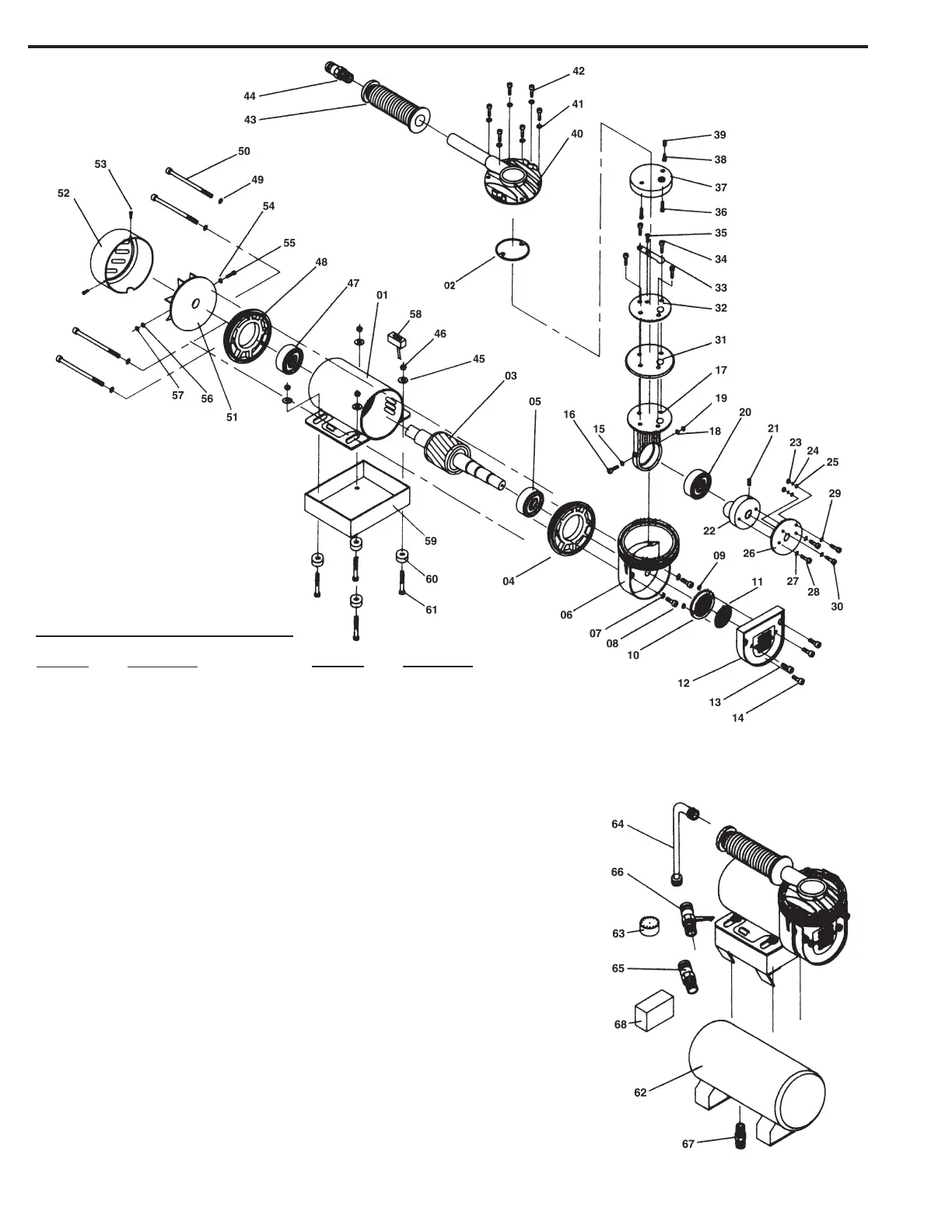 44
43
42
41
40
39
38
37
36
35
34
33
32
31
17
19
18
20
21
23
24
25
29
22
26
27
28
30
50
53
49
52
54
55
48
47
01
58
46
45
03
05
16
15
02
57
56
51
59
60
61
04
06
07
08
09
10
11
12
13
14
64
66
63
65
68
62
67