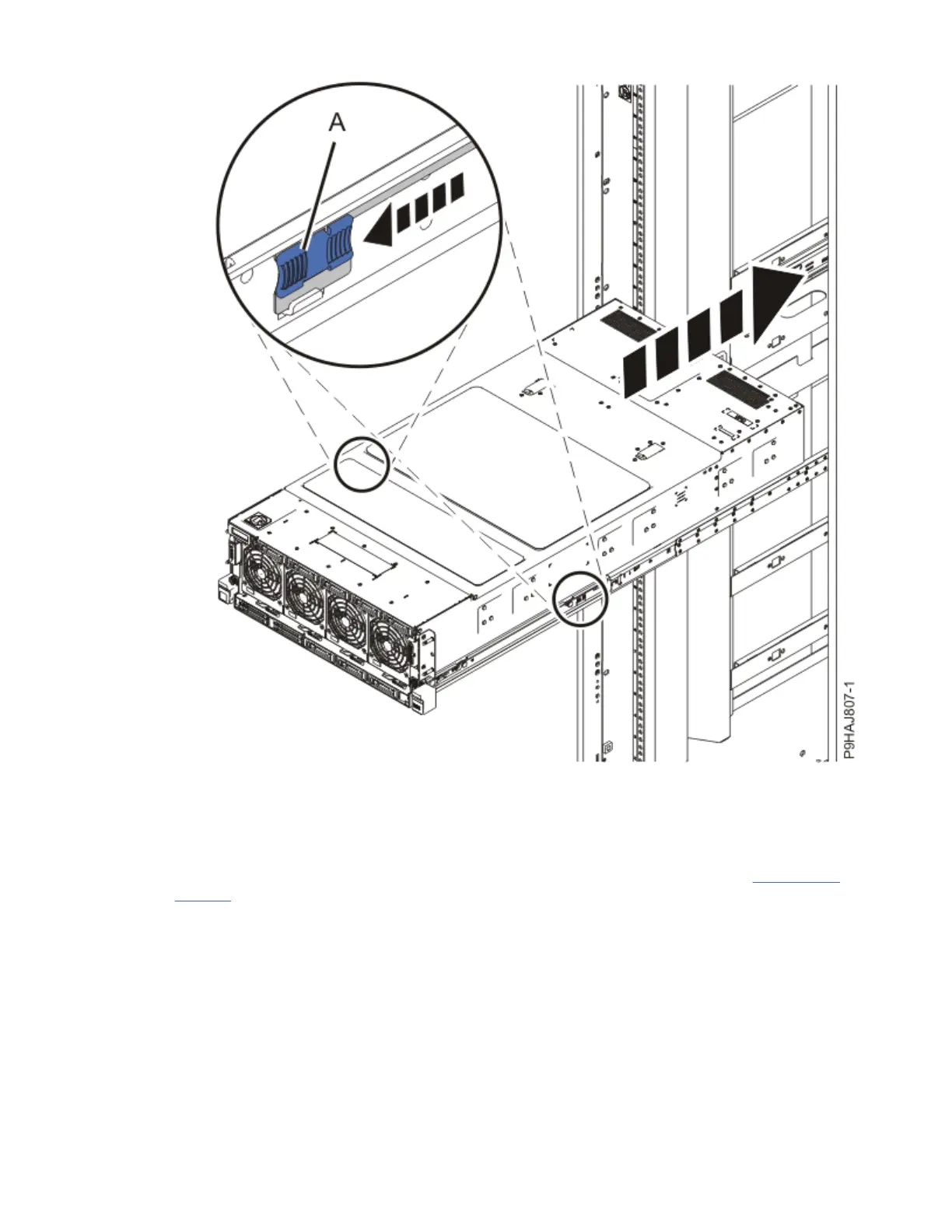 A

P9HAJ807-1