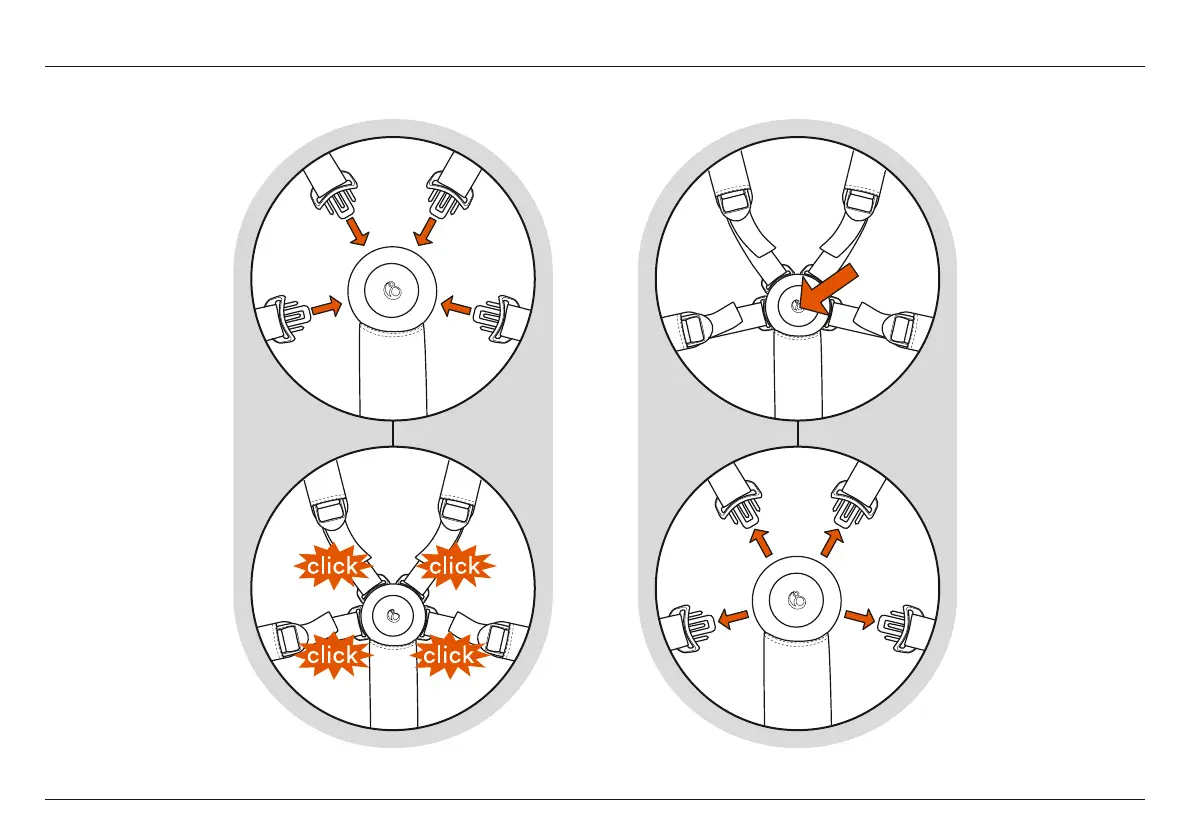 click
click
click
click