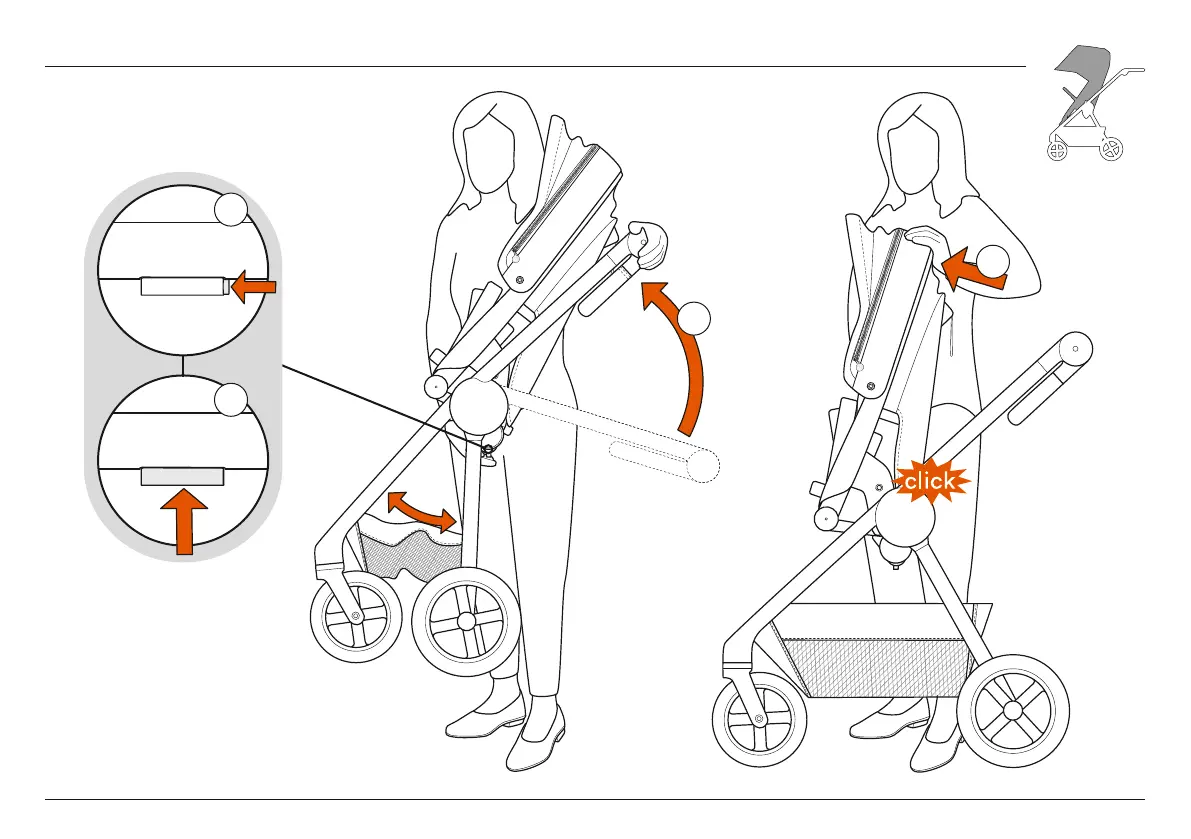 click