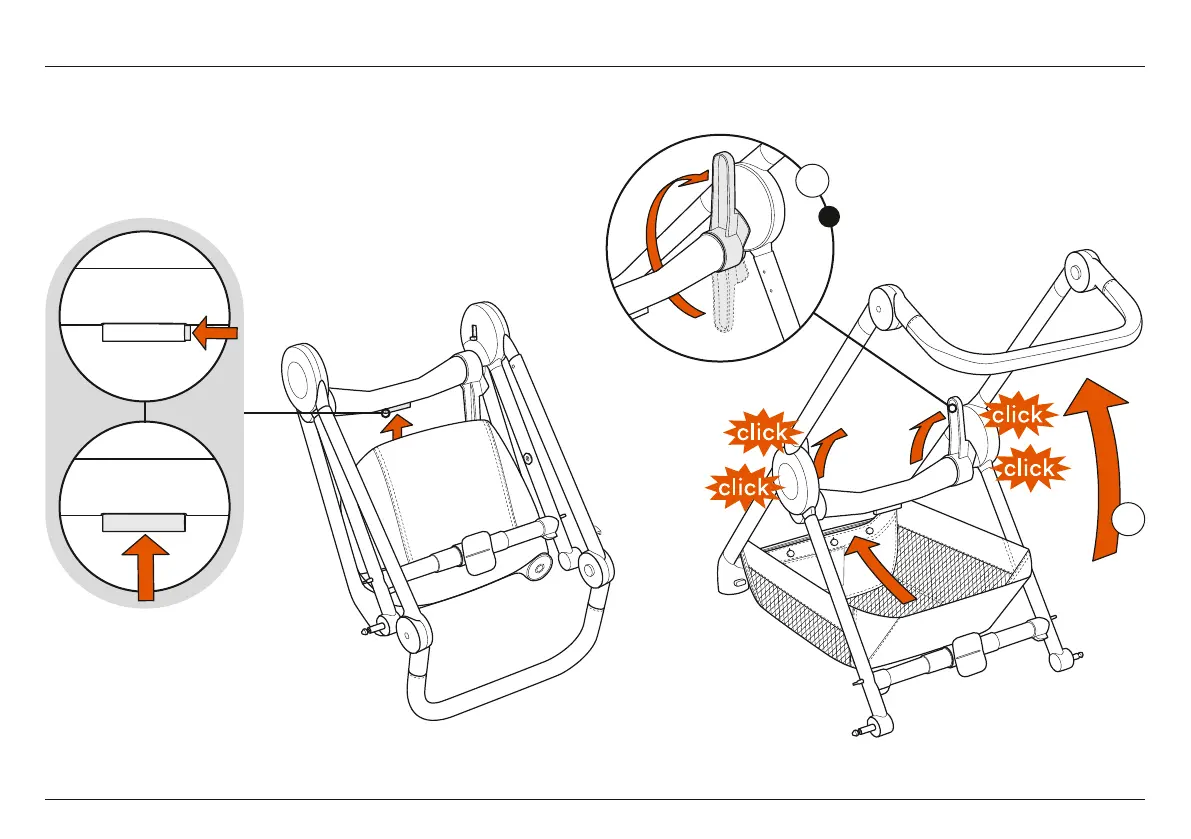 click
click
click
click