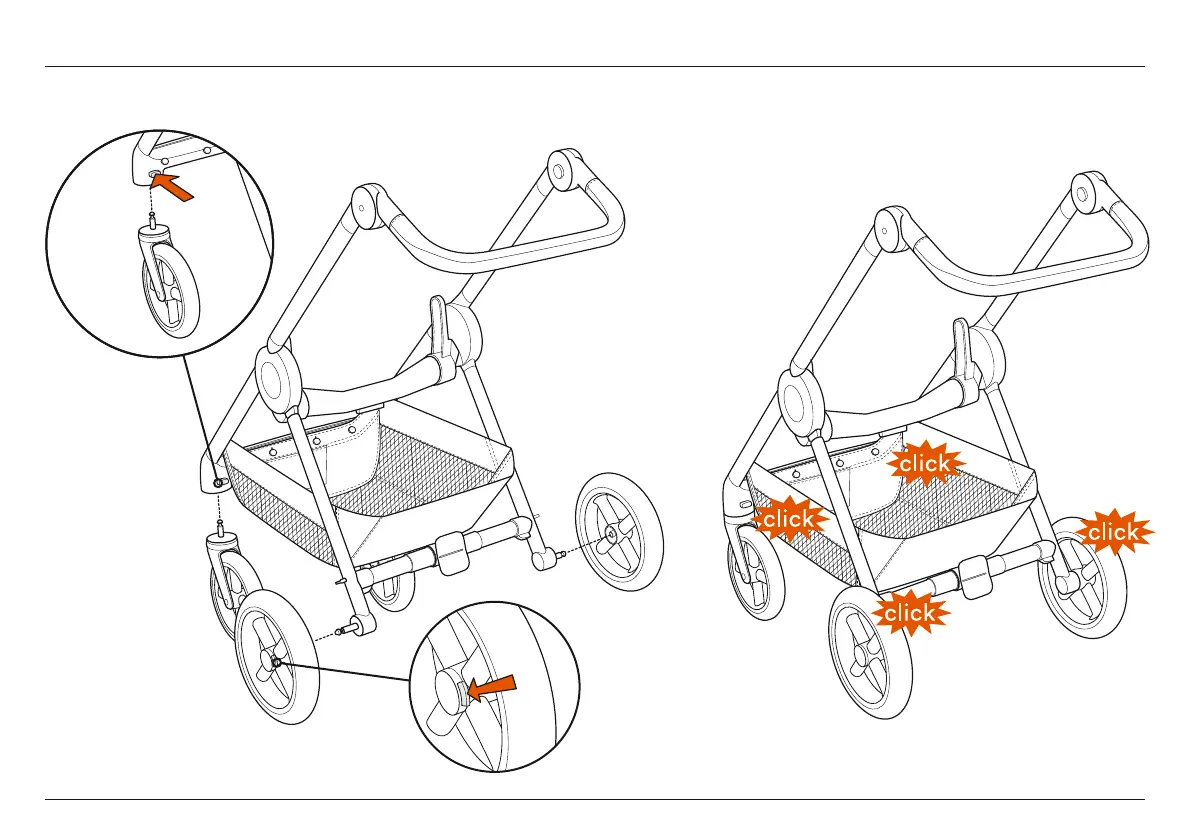 click
click
click
click