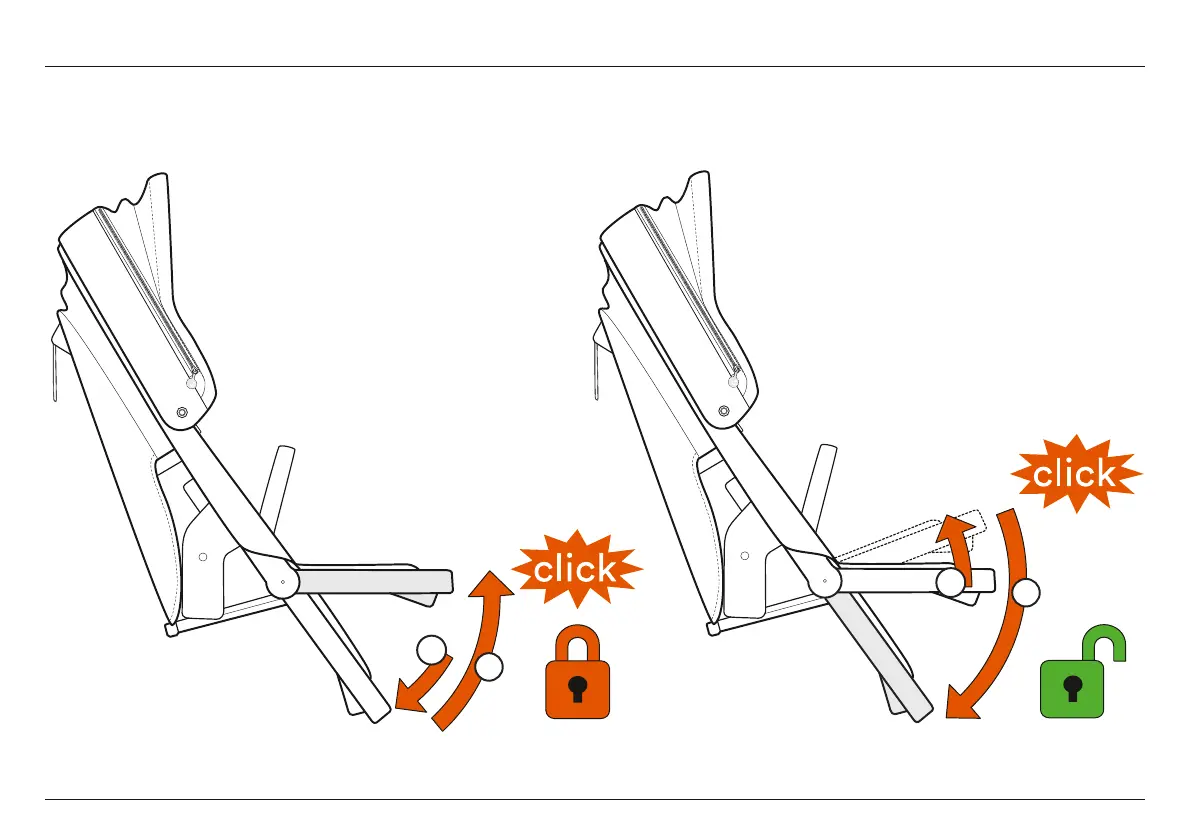 click

click