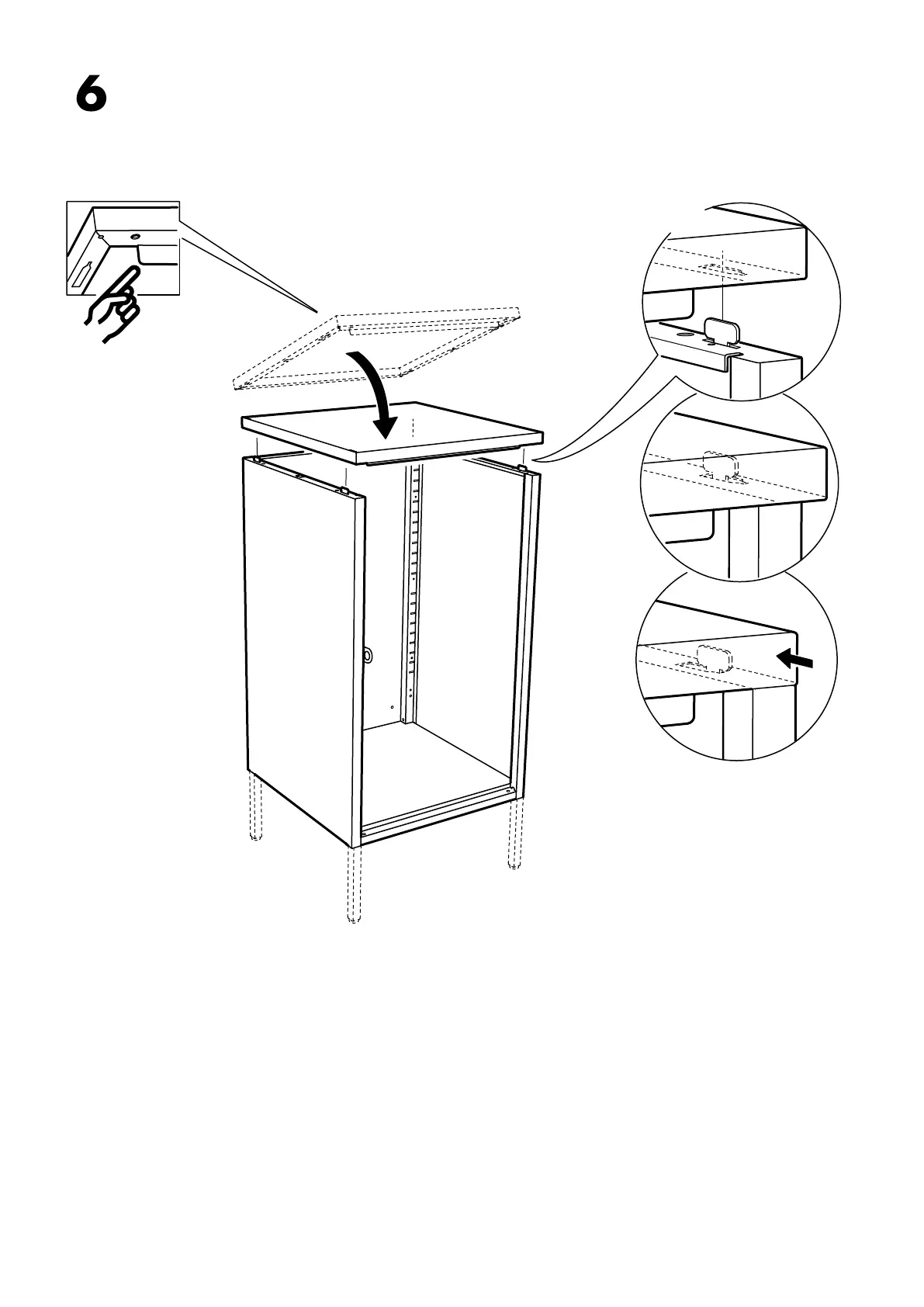 6