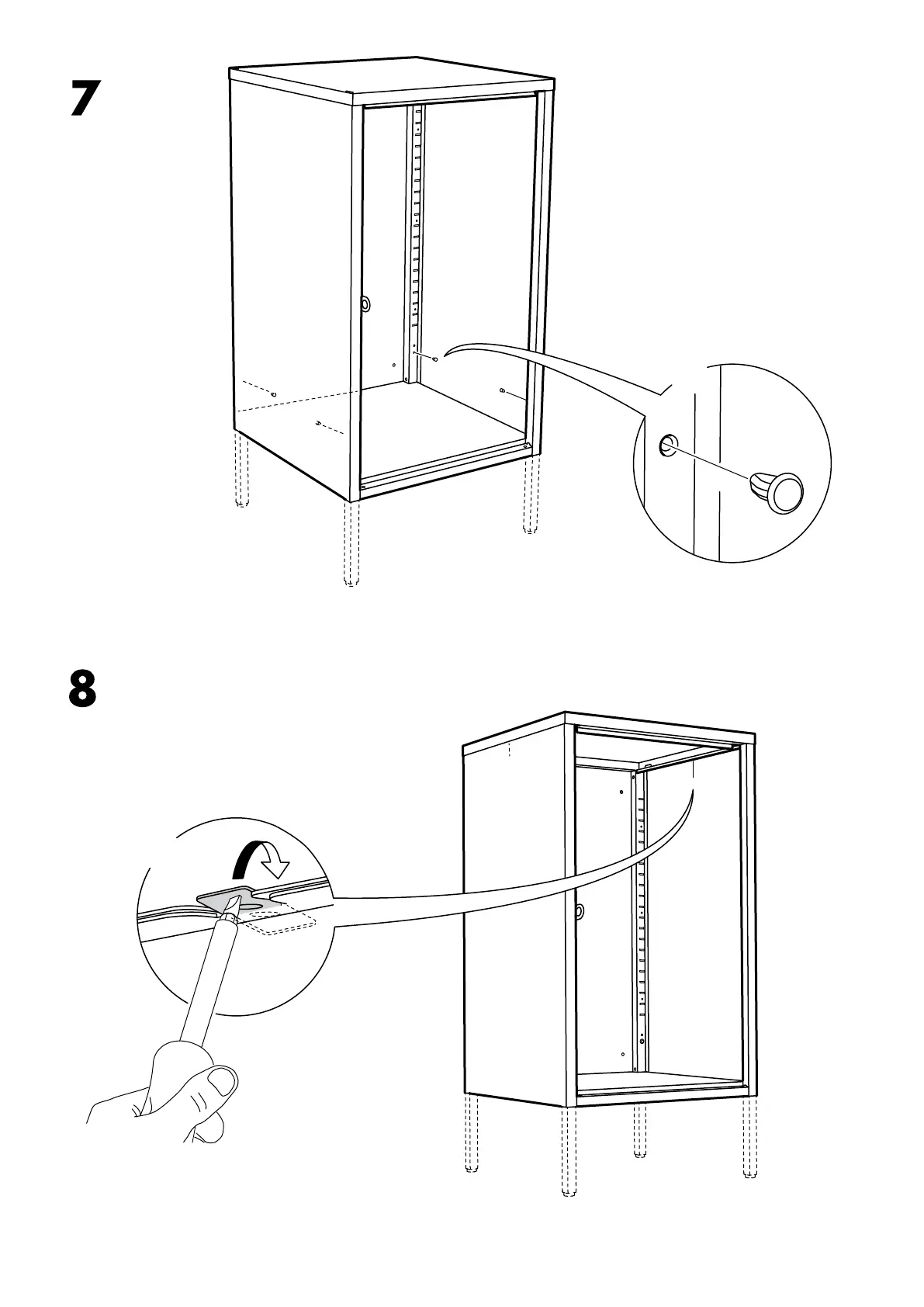 7

8