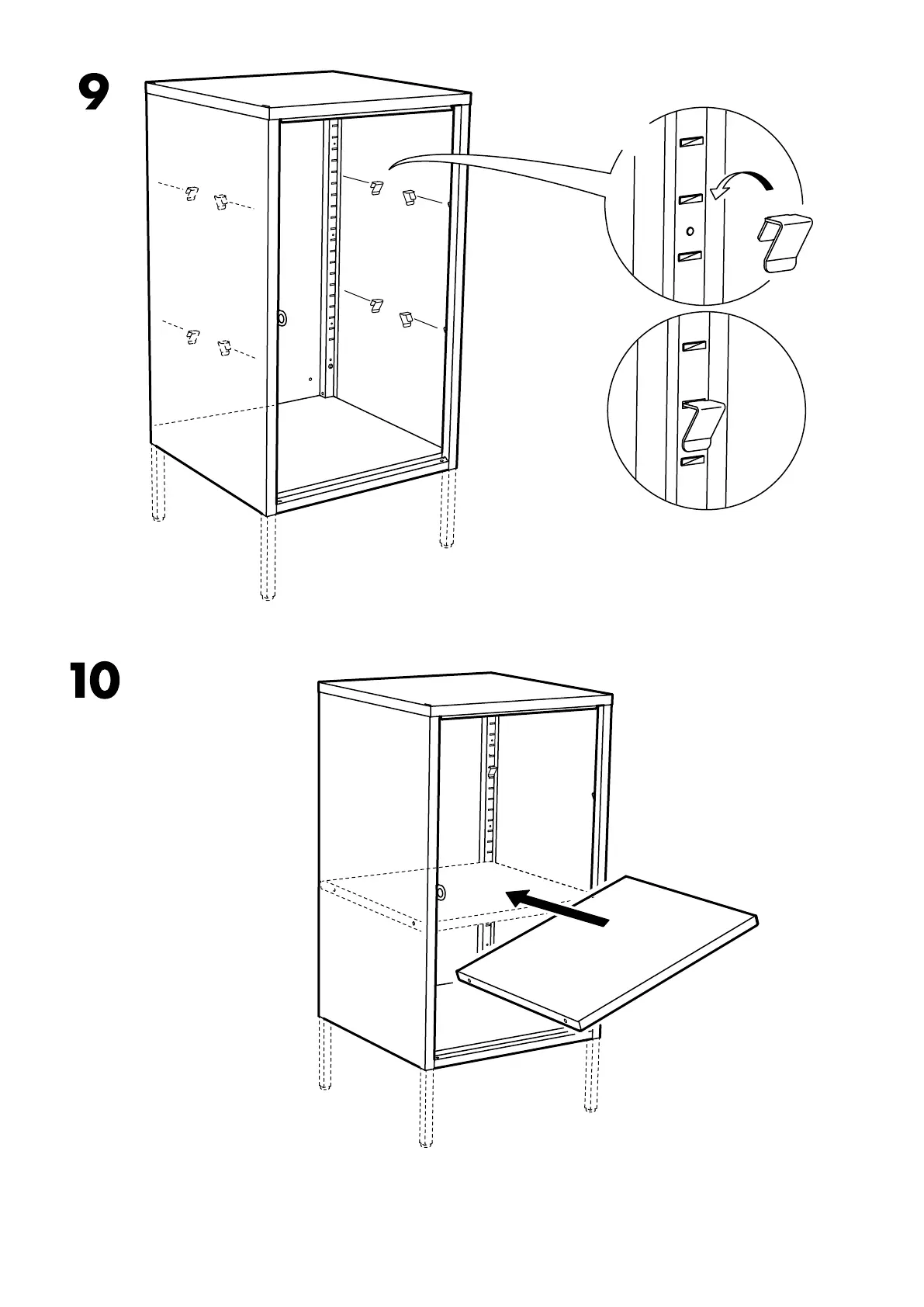 9

10