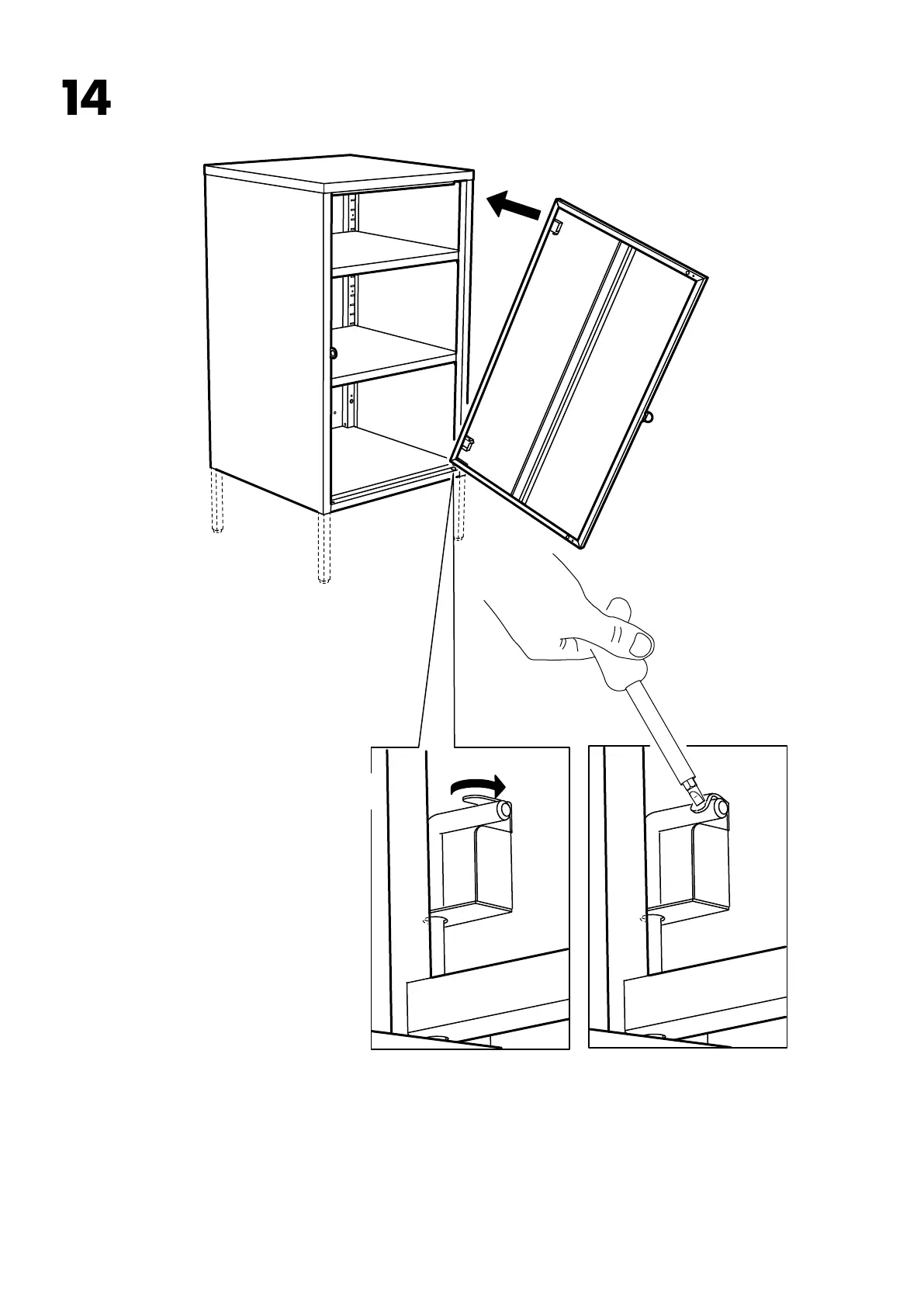 14