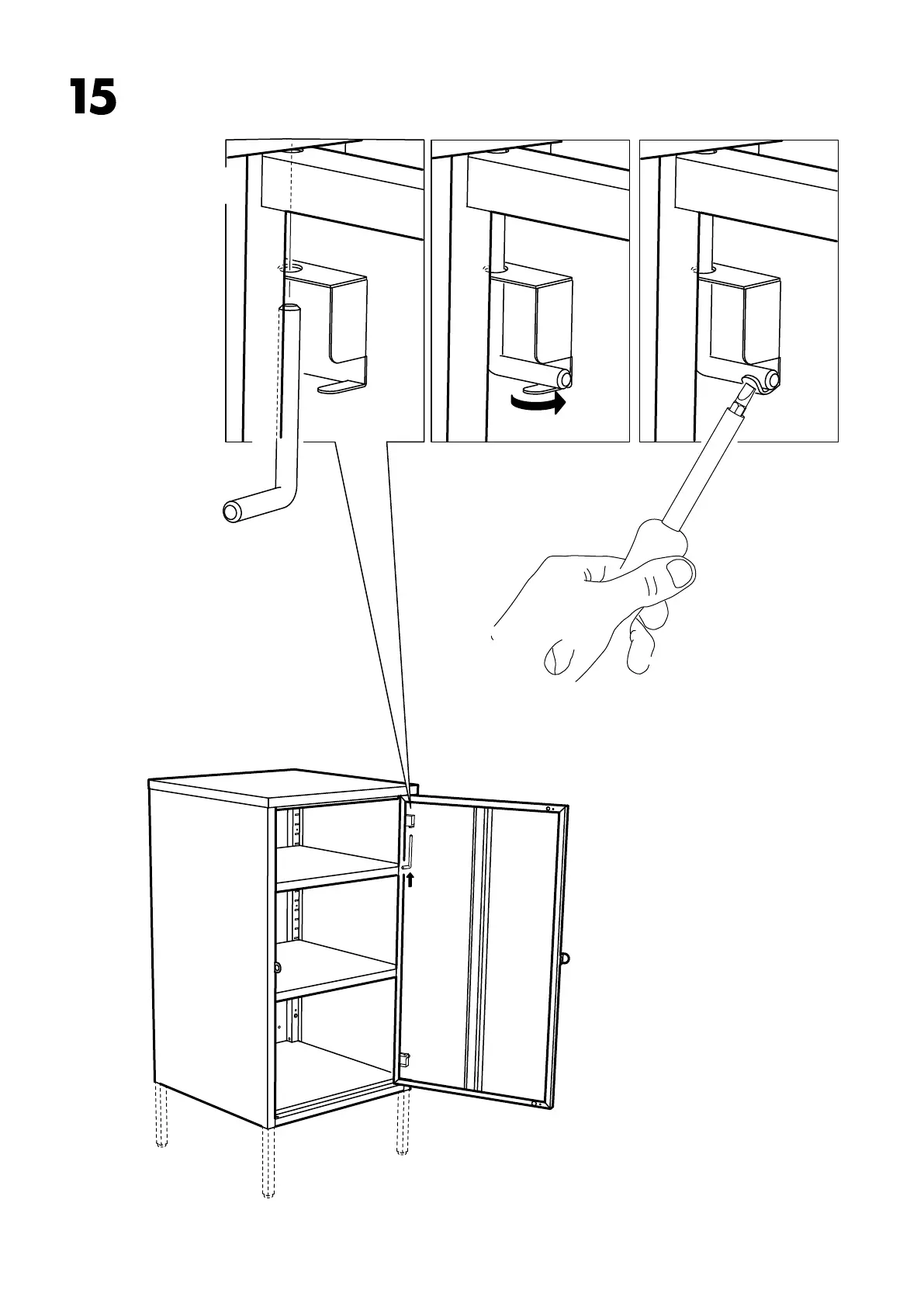 15