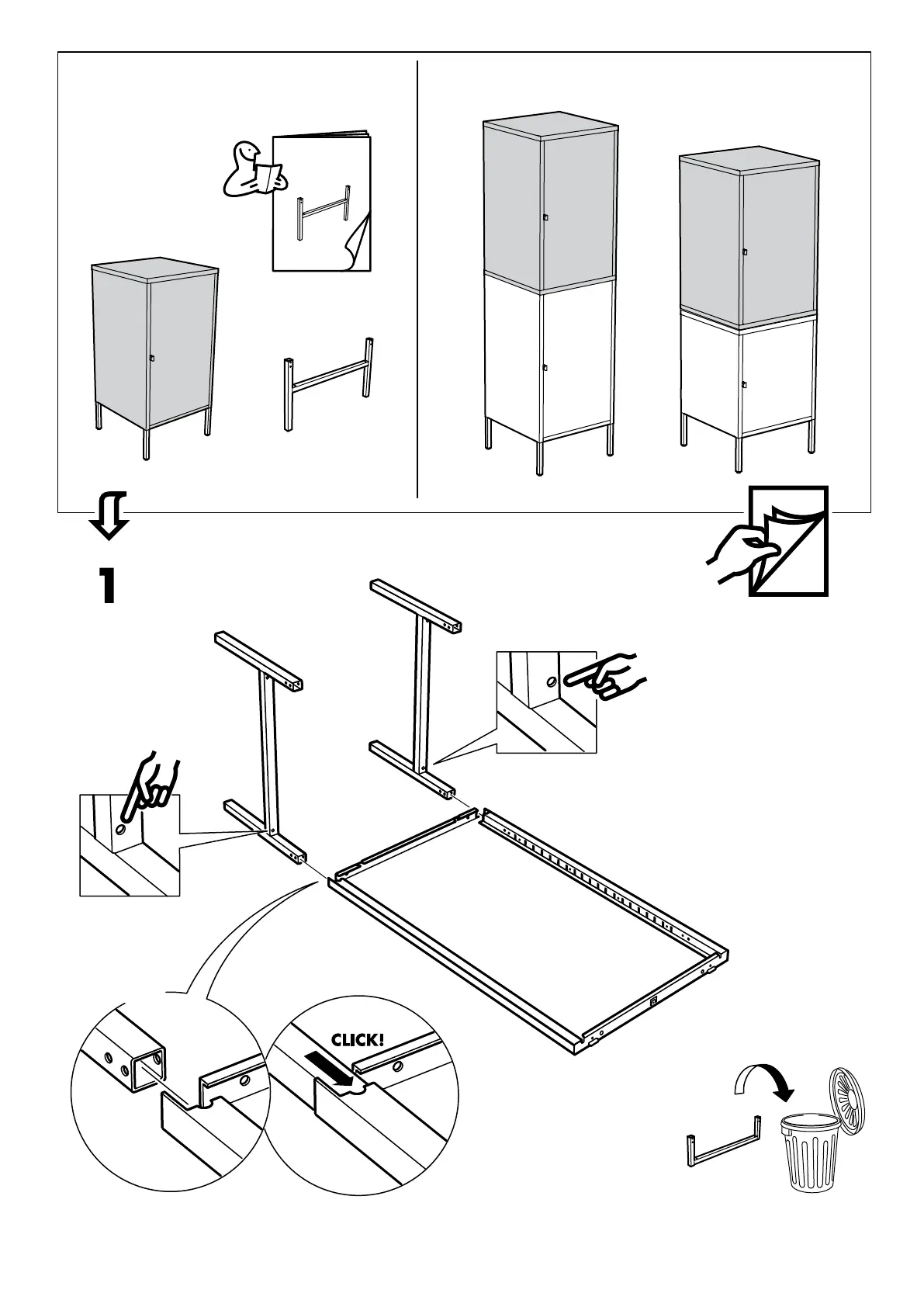 1

CLICK!