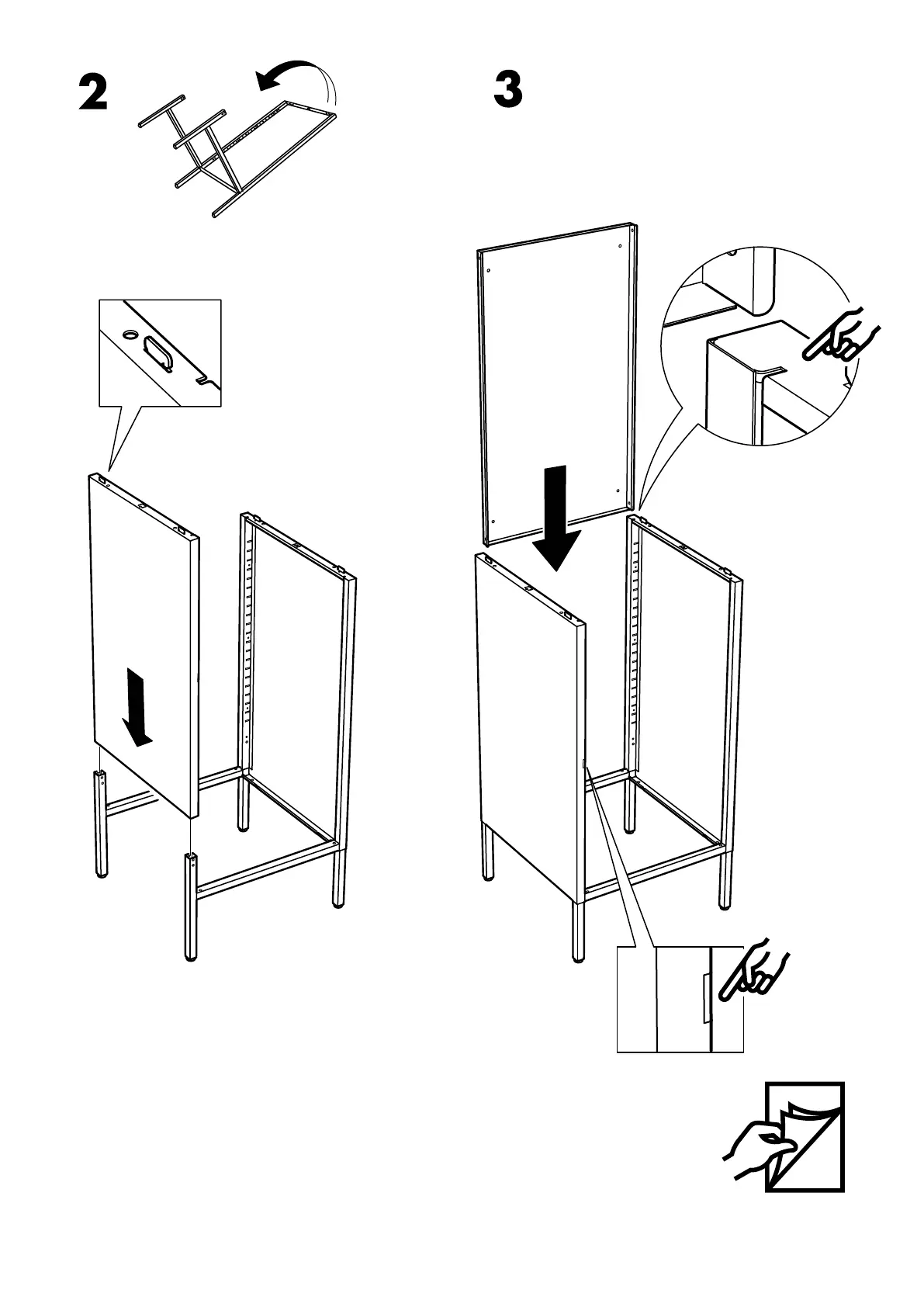 2

3