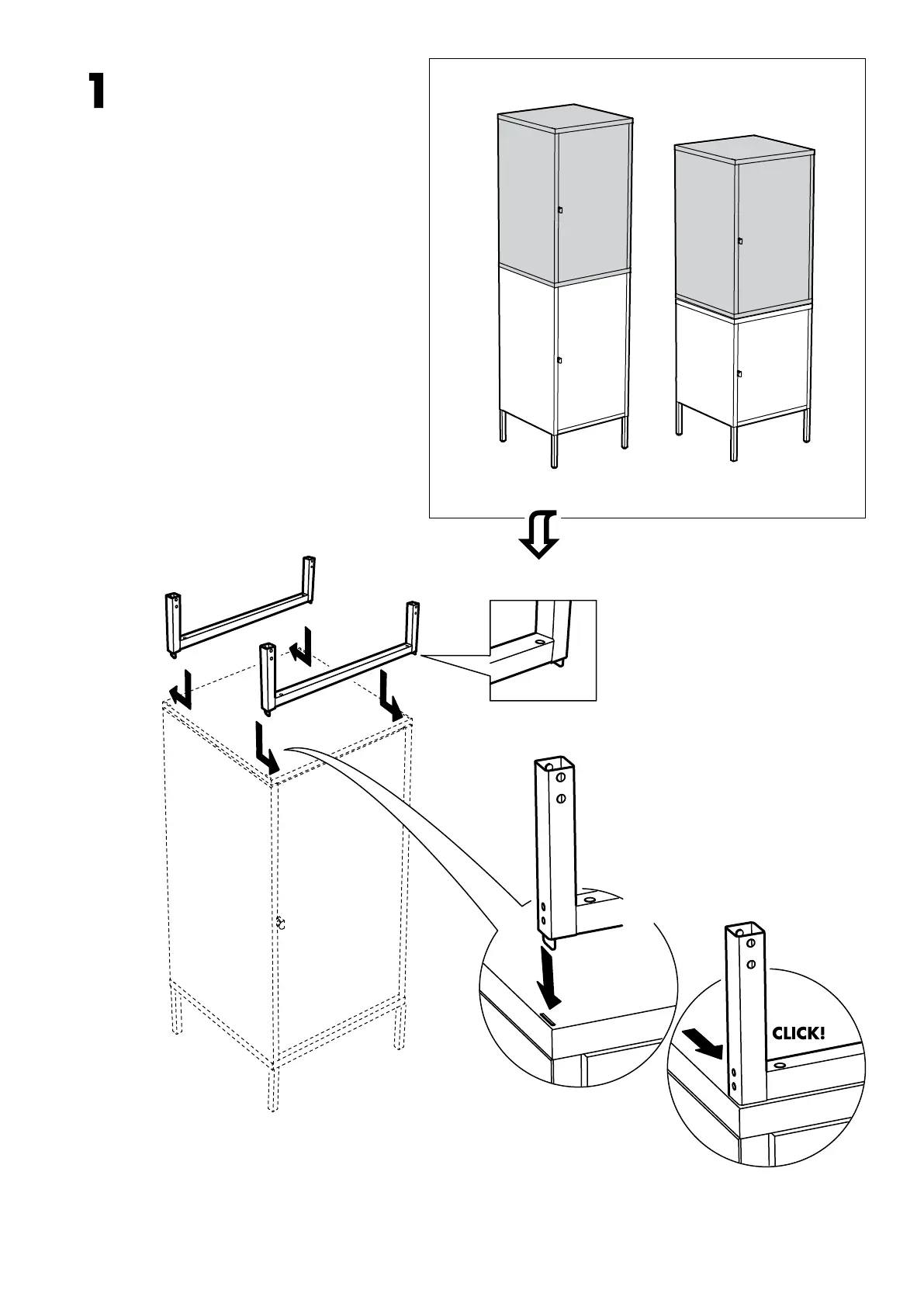 1

CLICK!