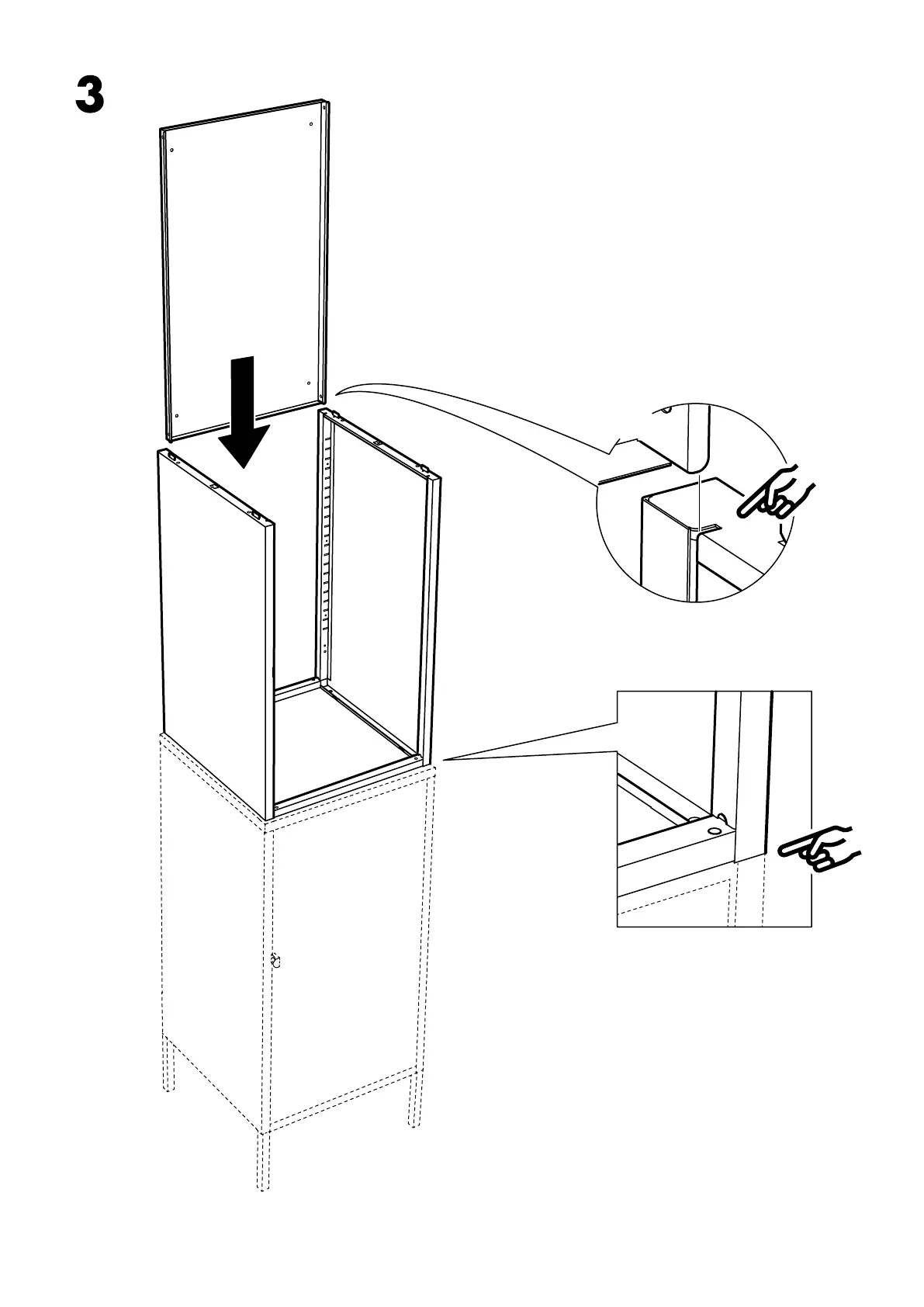 3