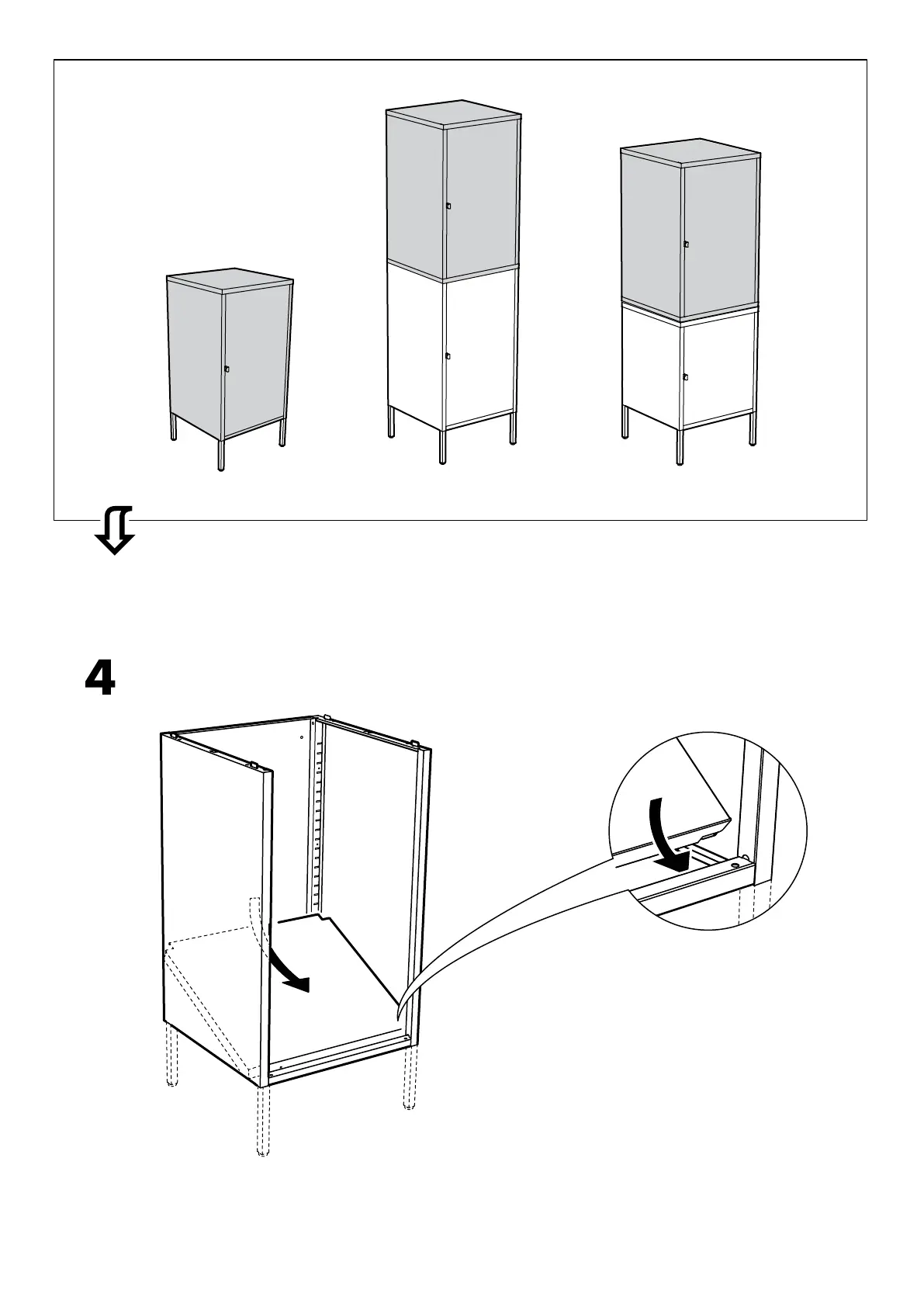 4