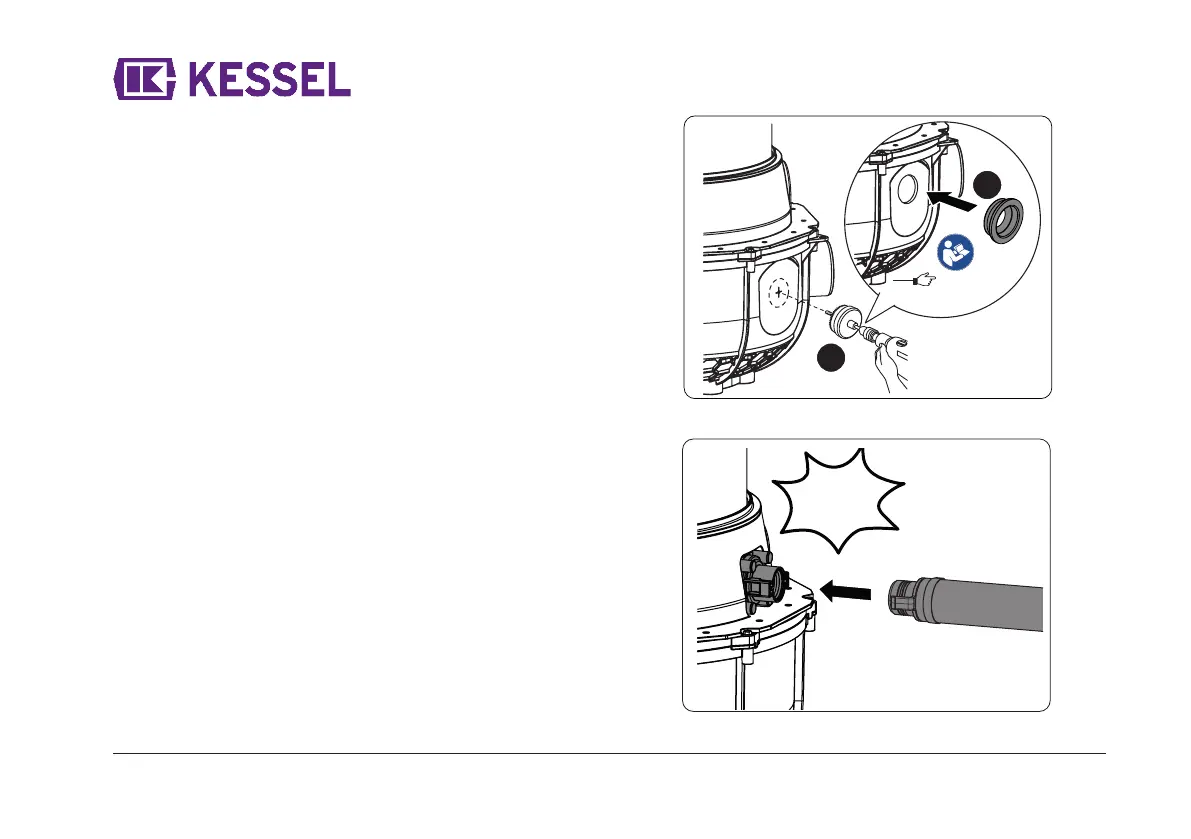 KESSEL