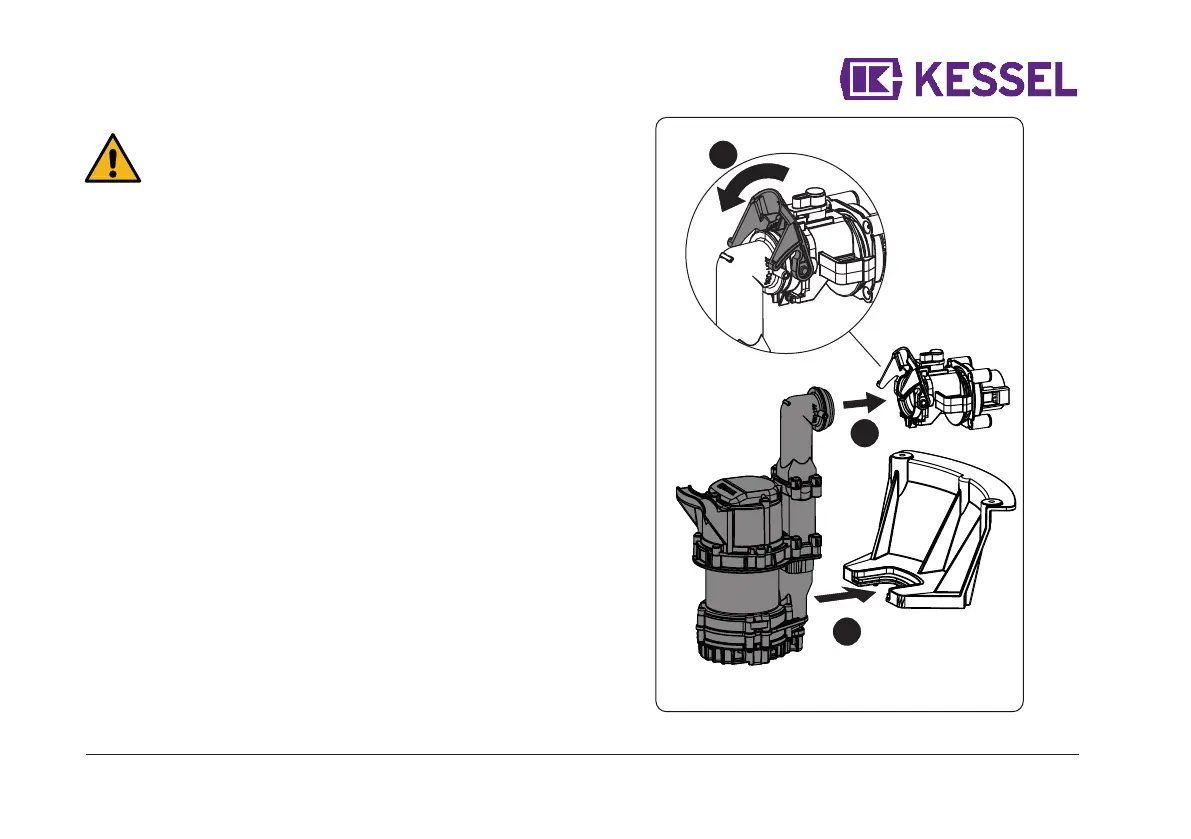 KESSEL