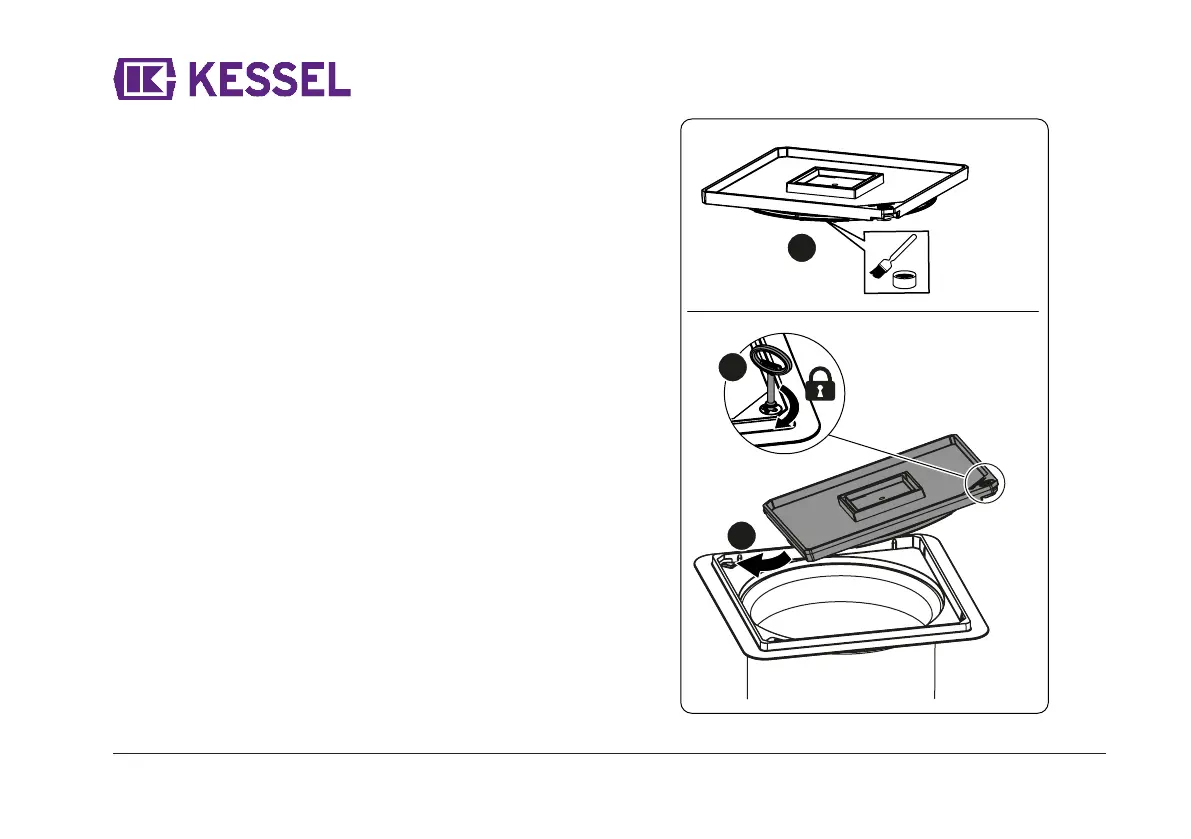 KESSEL