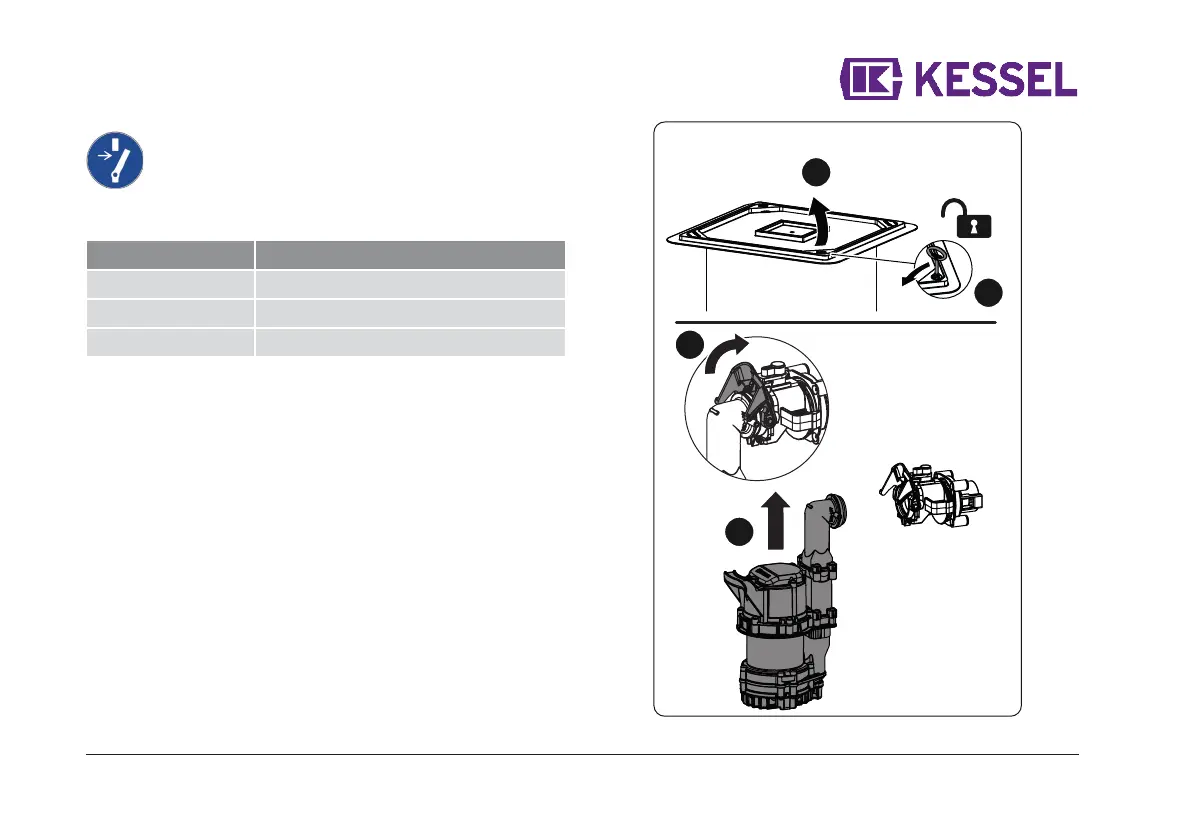 KESSEL