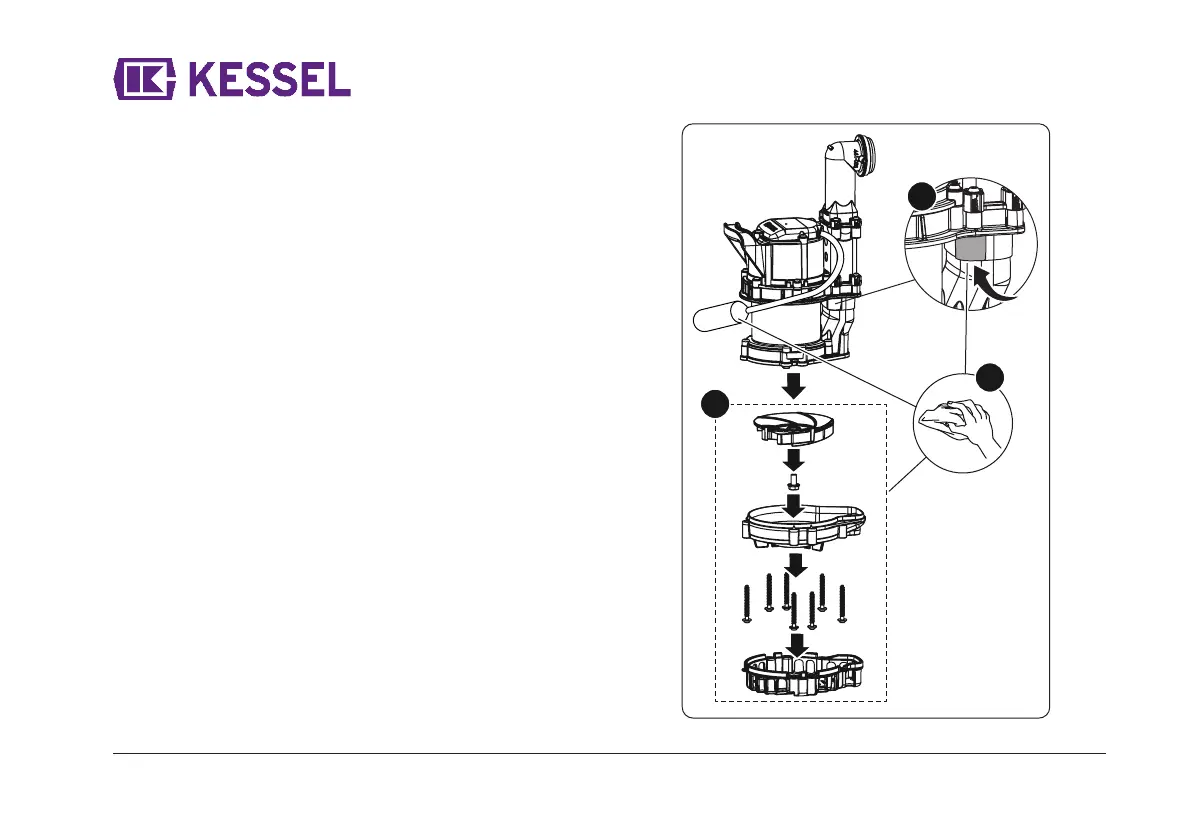 KESSEL