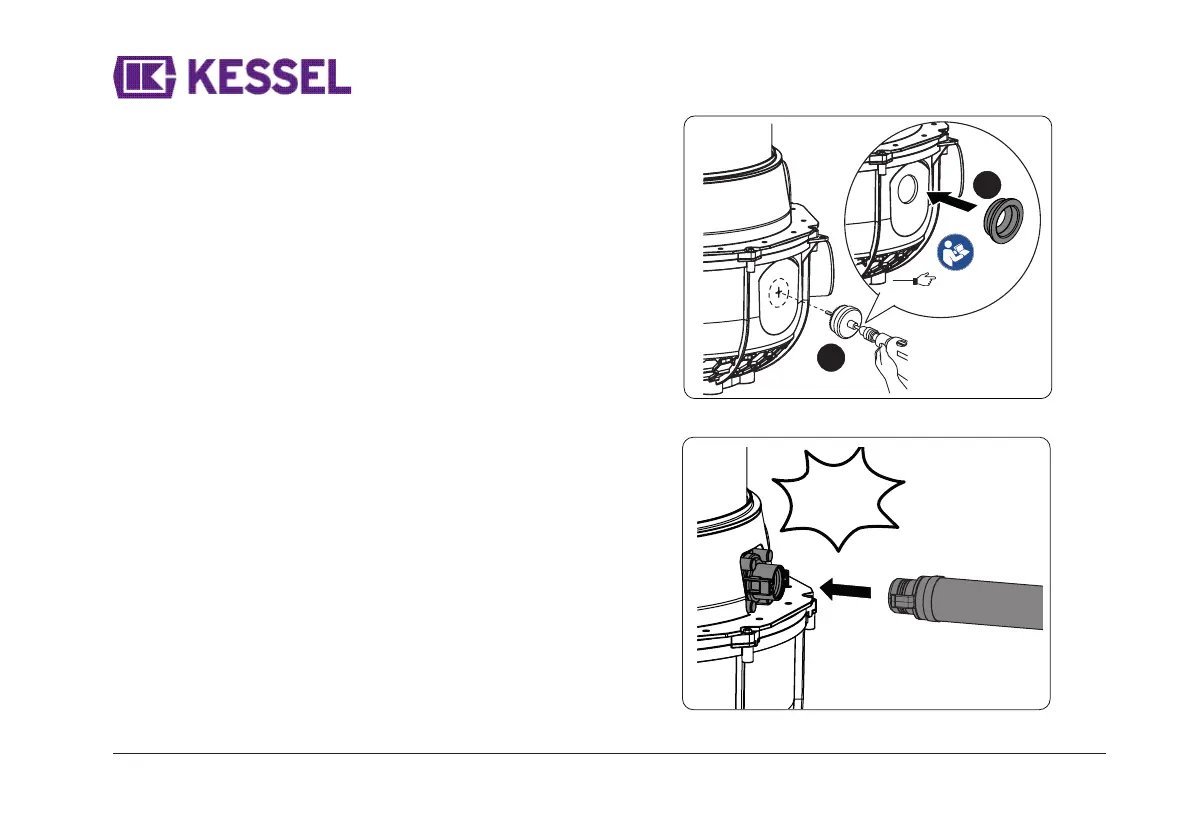 KESSEL