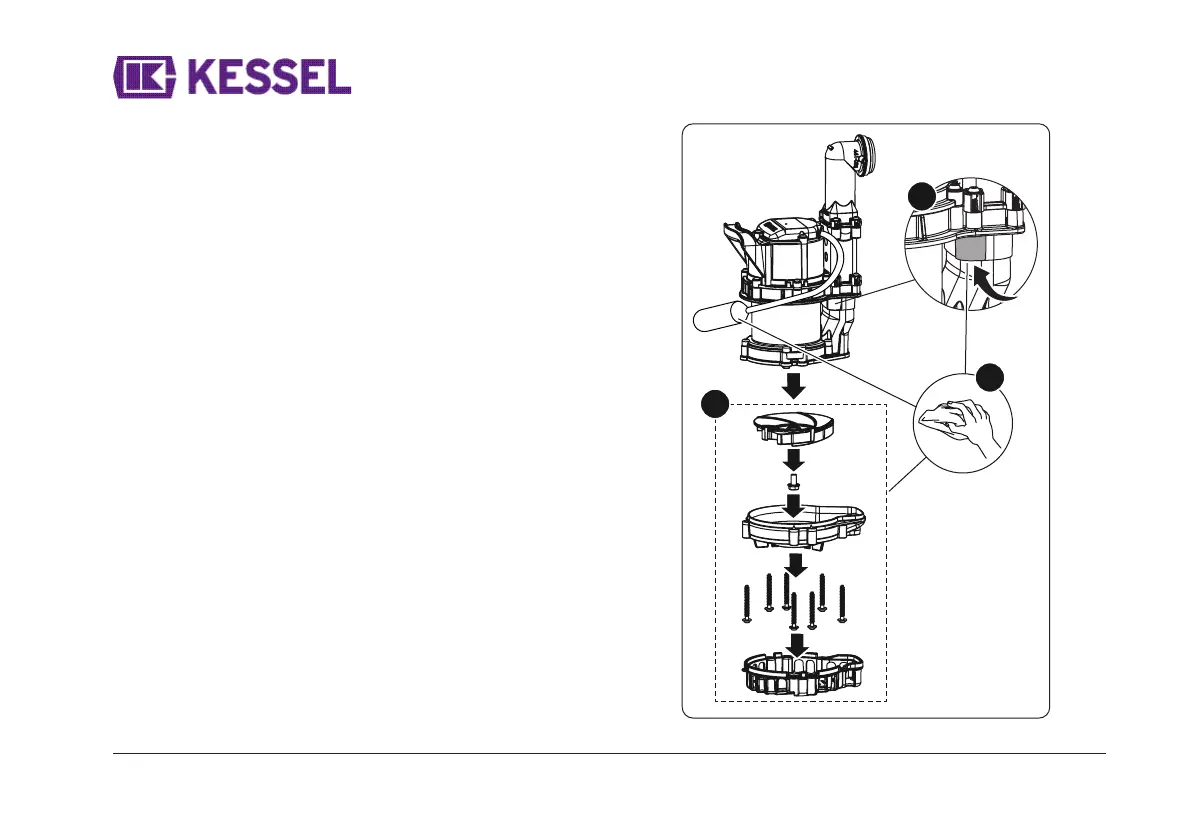 KESSEL