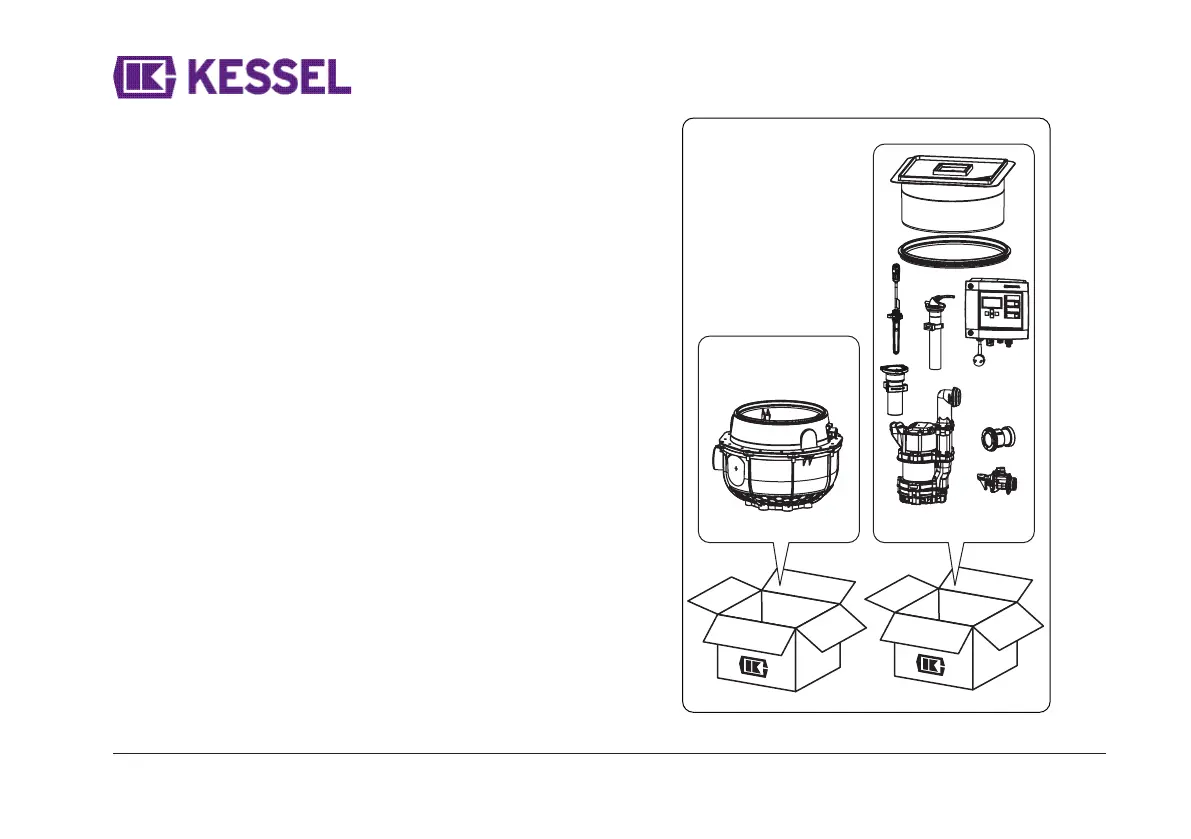 KESSEL