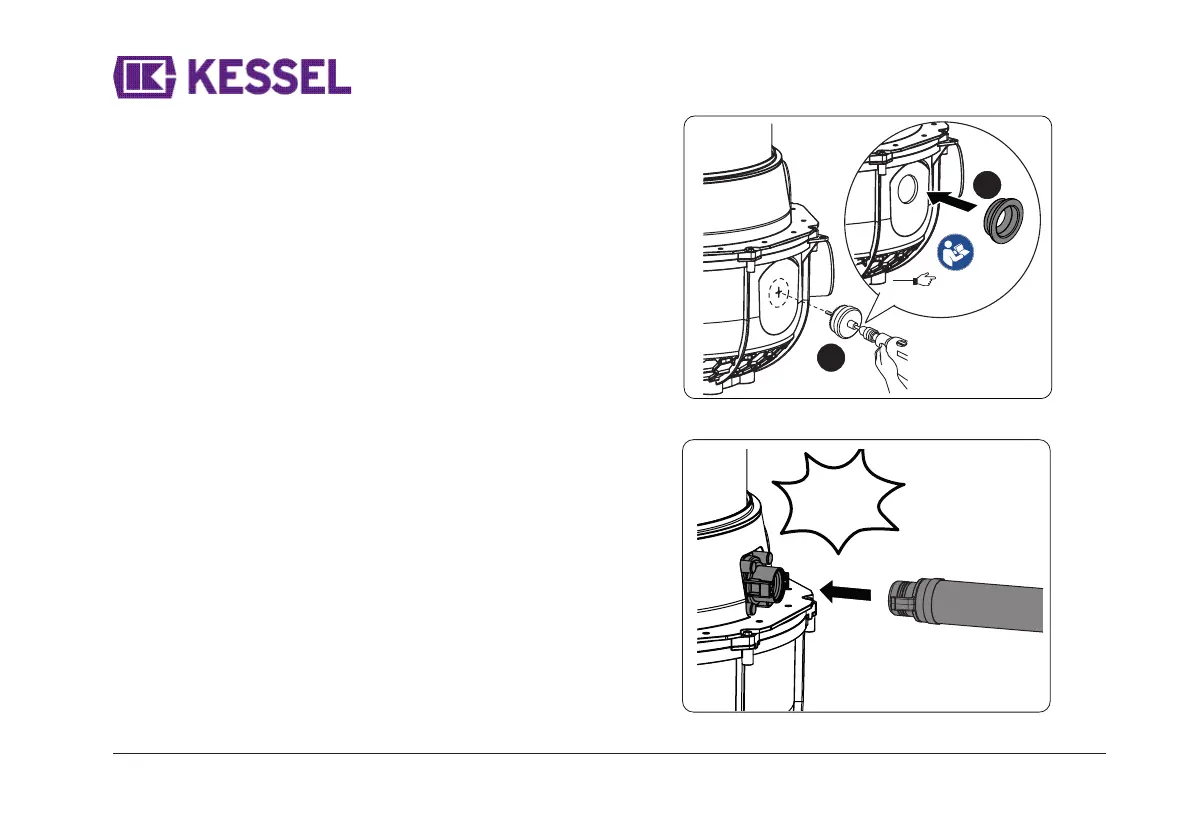 KESSEL