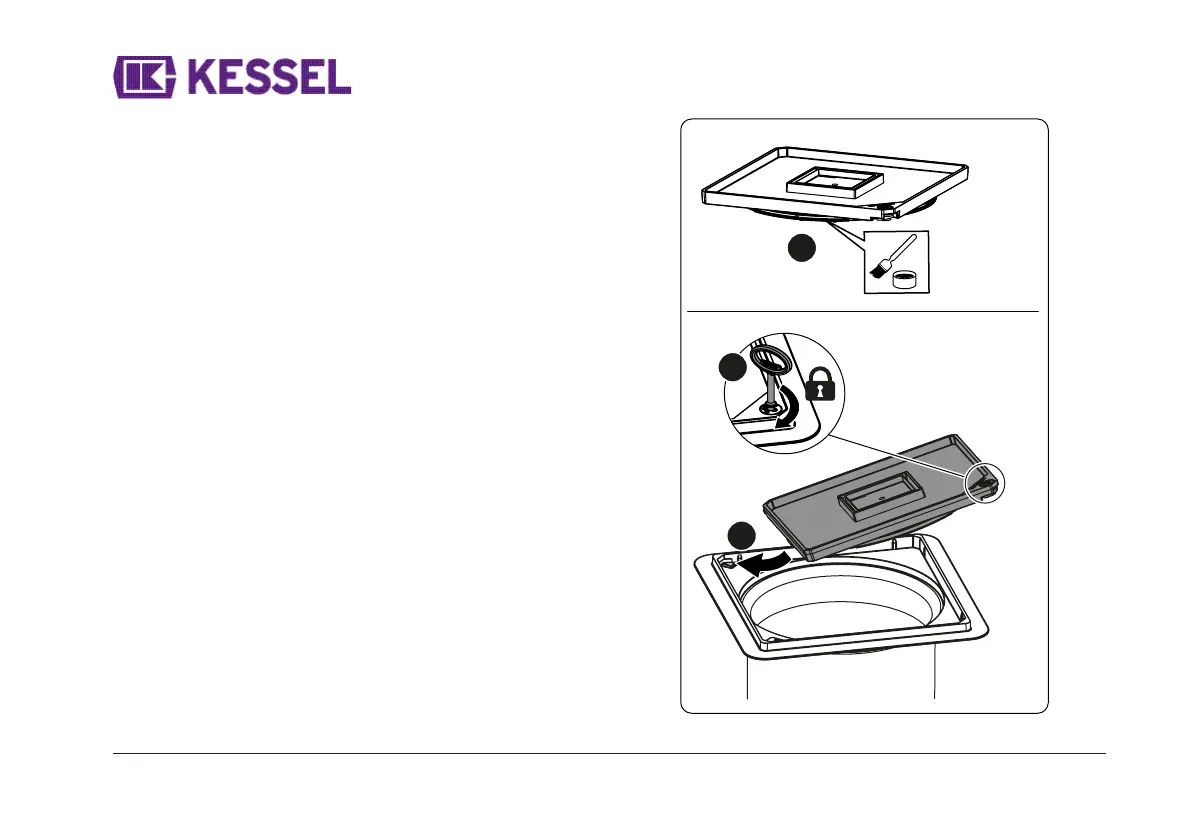 KESSEL