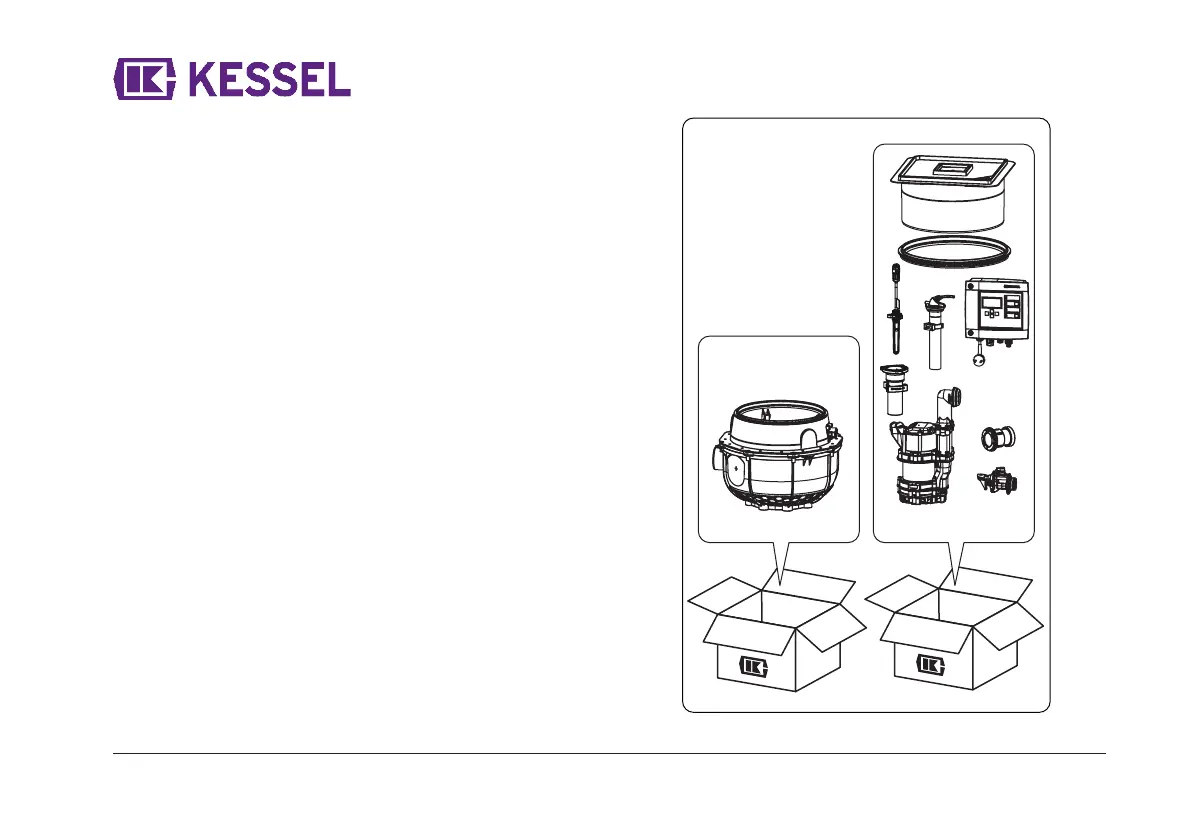 KESSEL