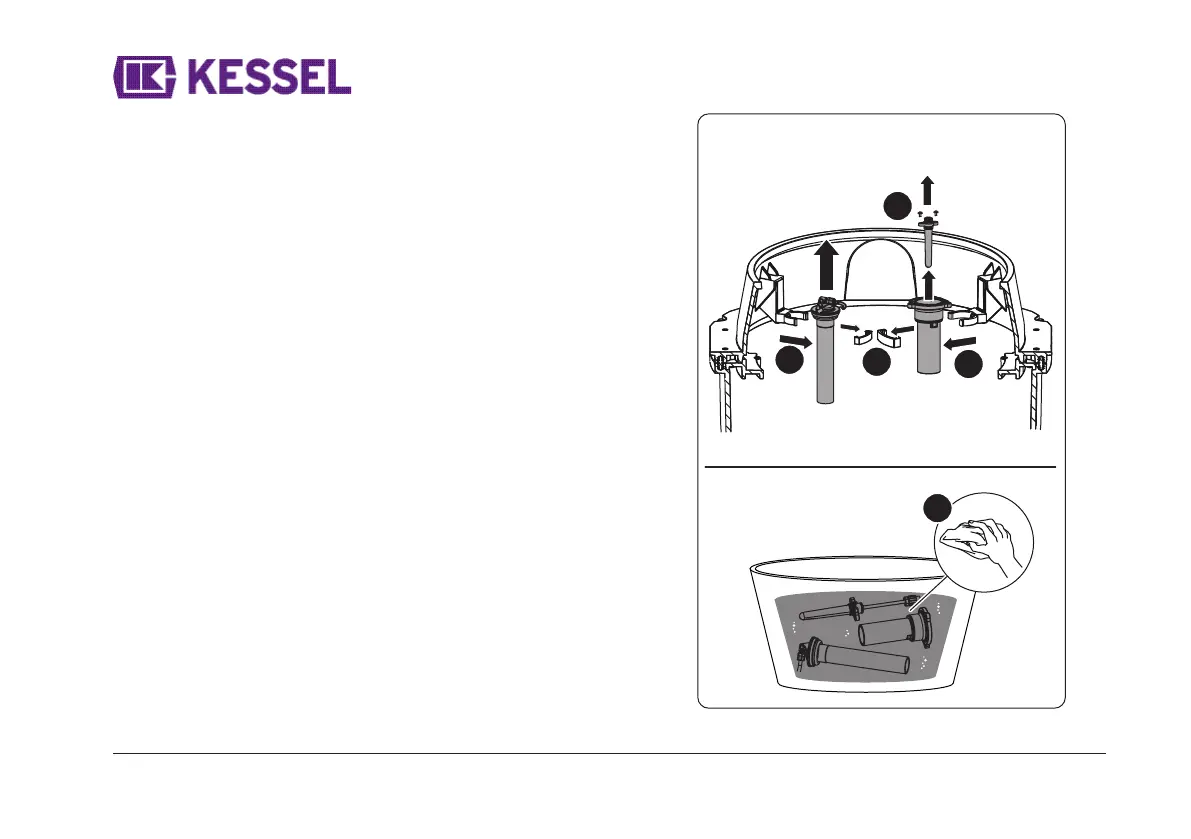 KESSEL