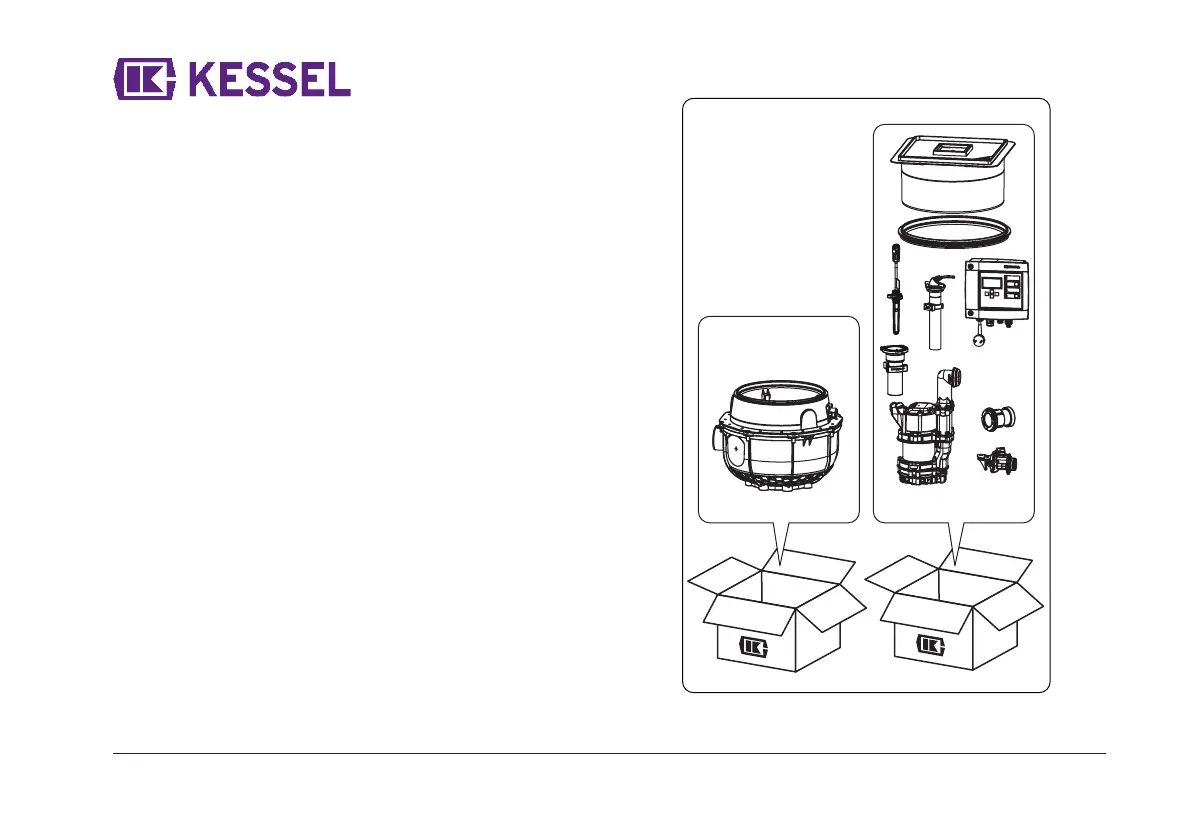 KESSEL