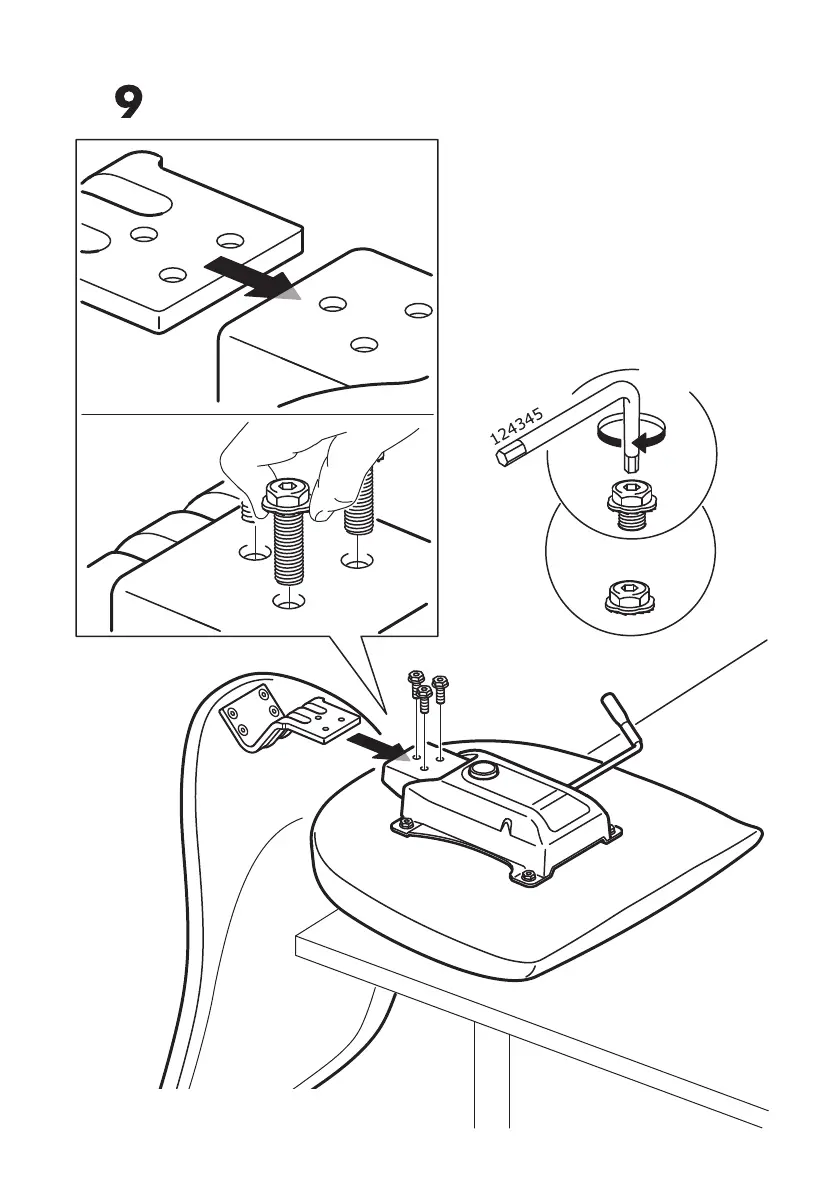 9

124345