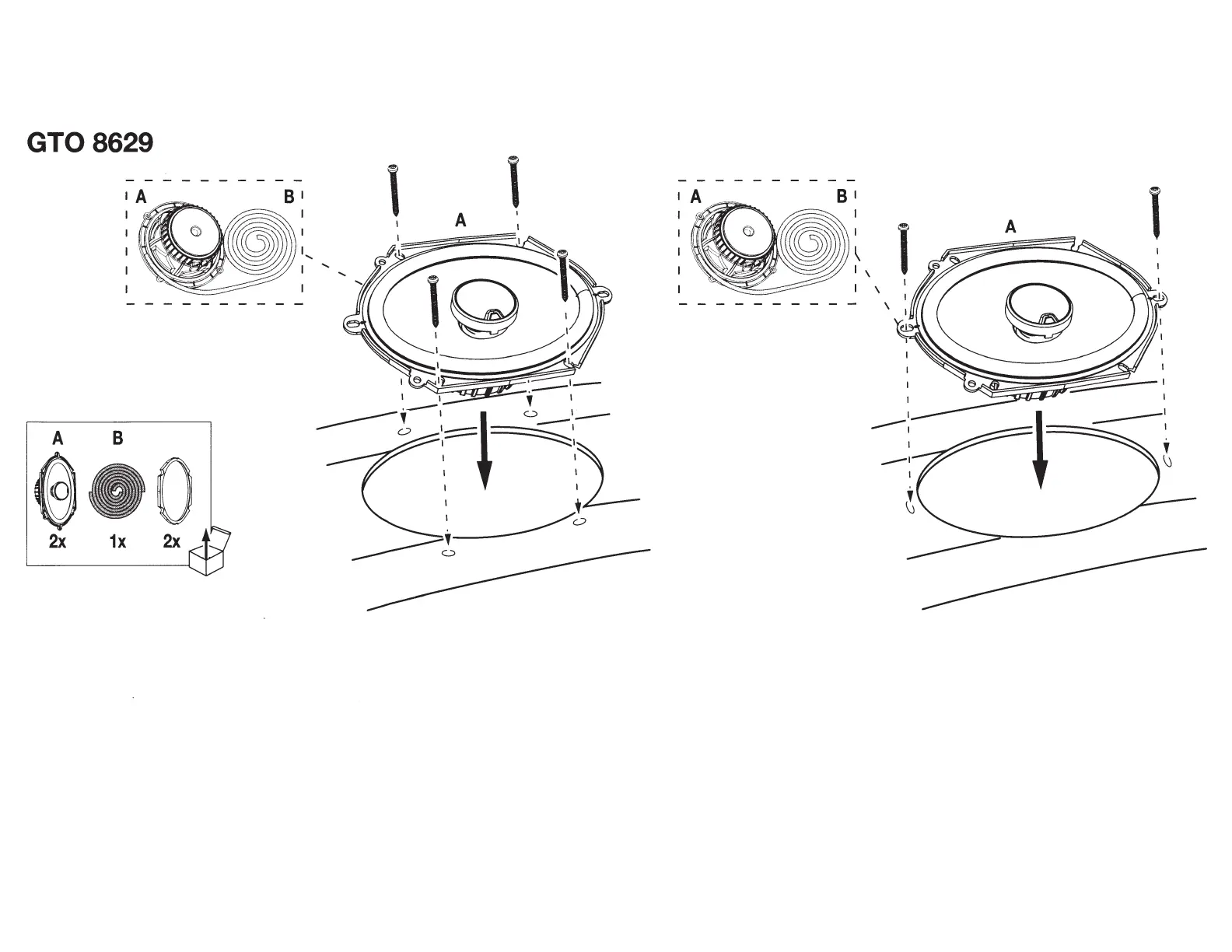 GTO 8629

A B

A

A B

A

A B

2x 1x 2x