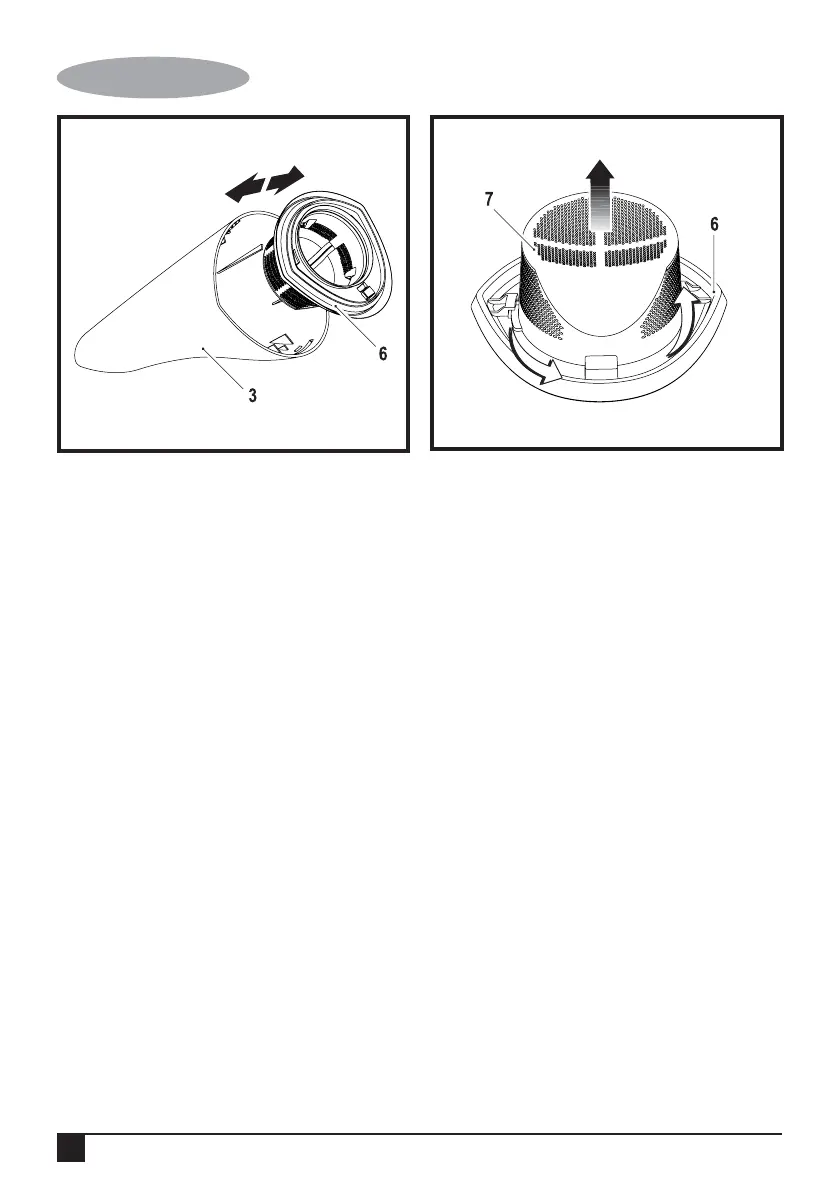 6

3

7

6