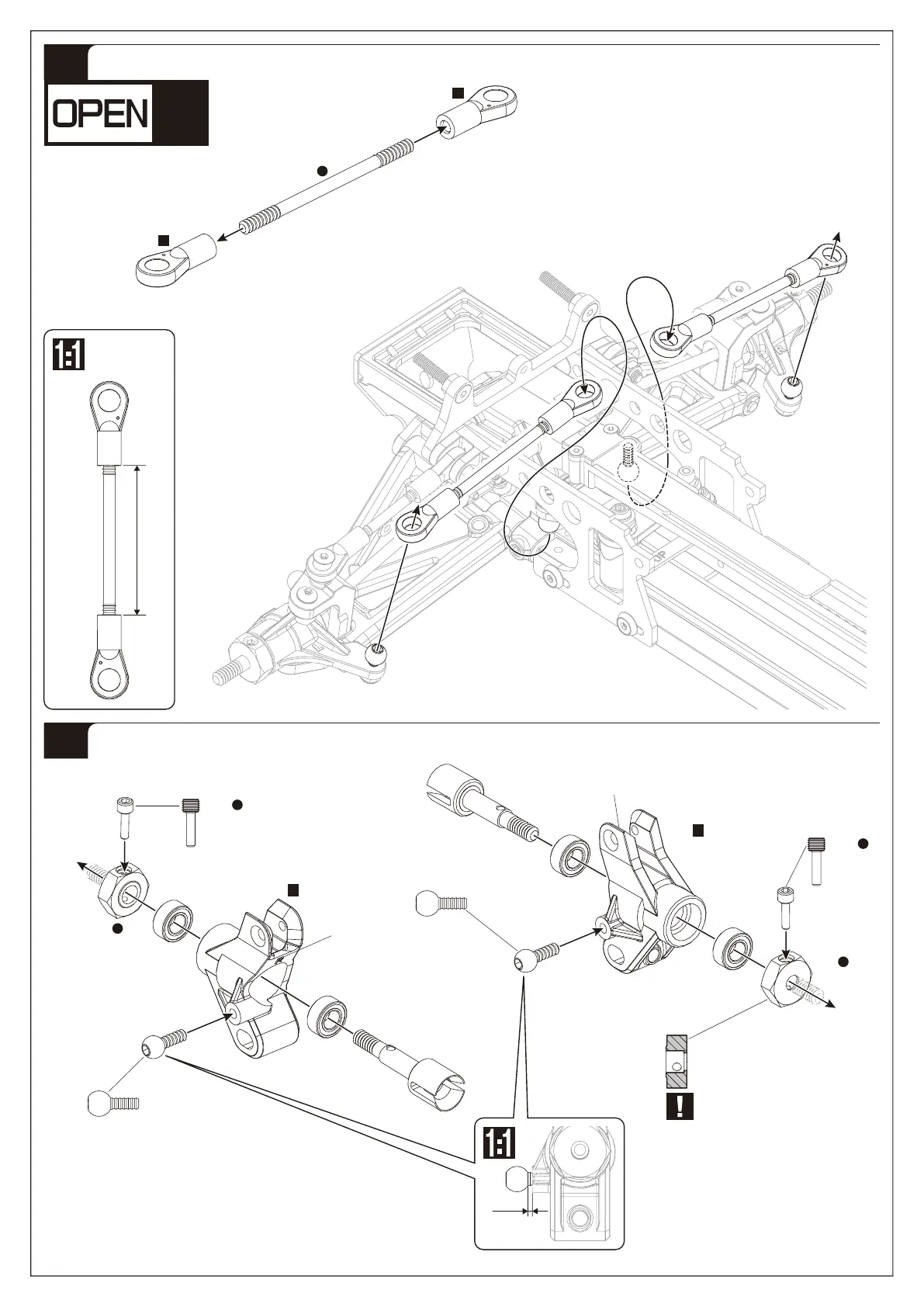 OPEN

1:1

1:1

!