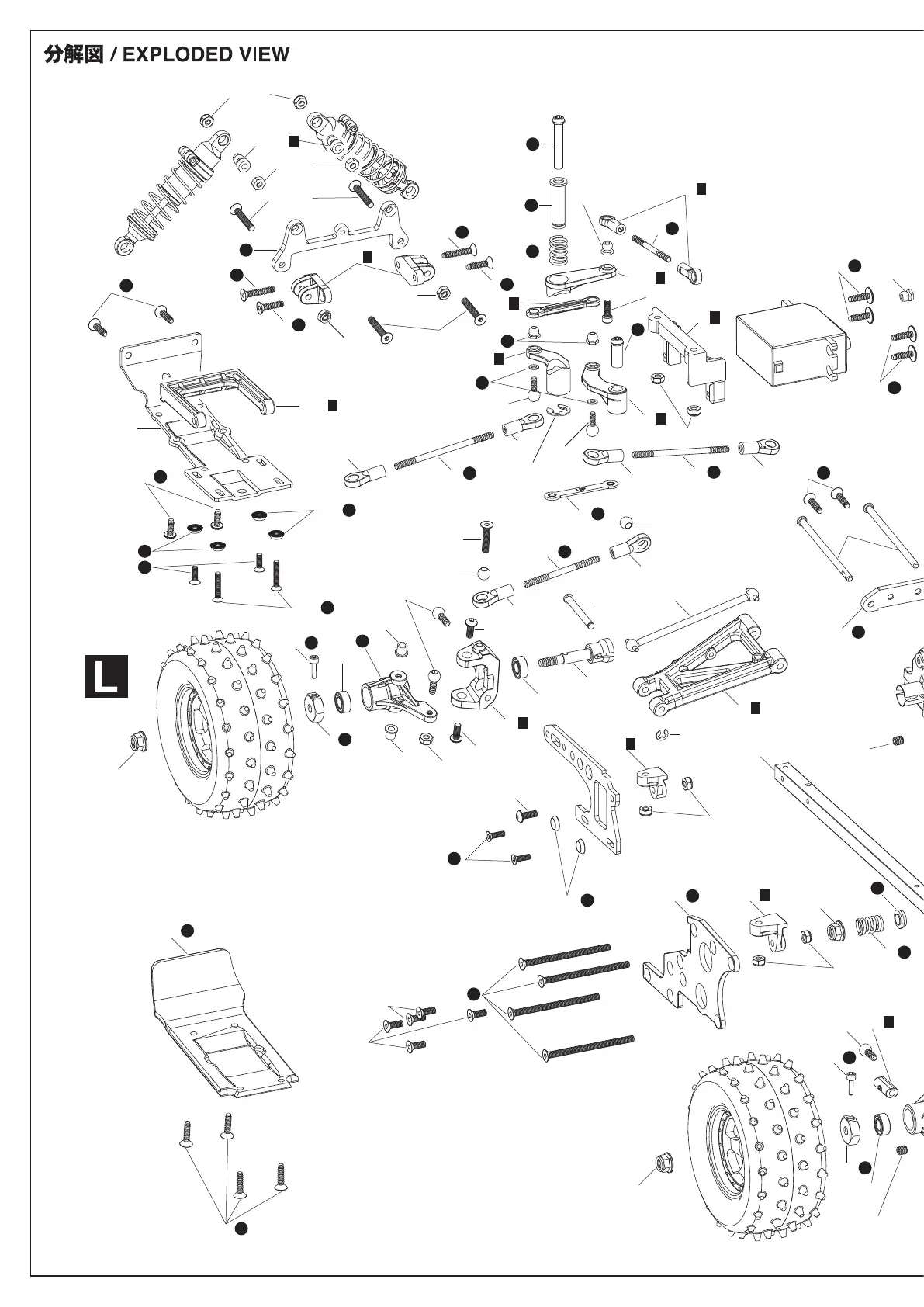 分解図 / EXPLODED VIEW

L