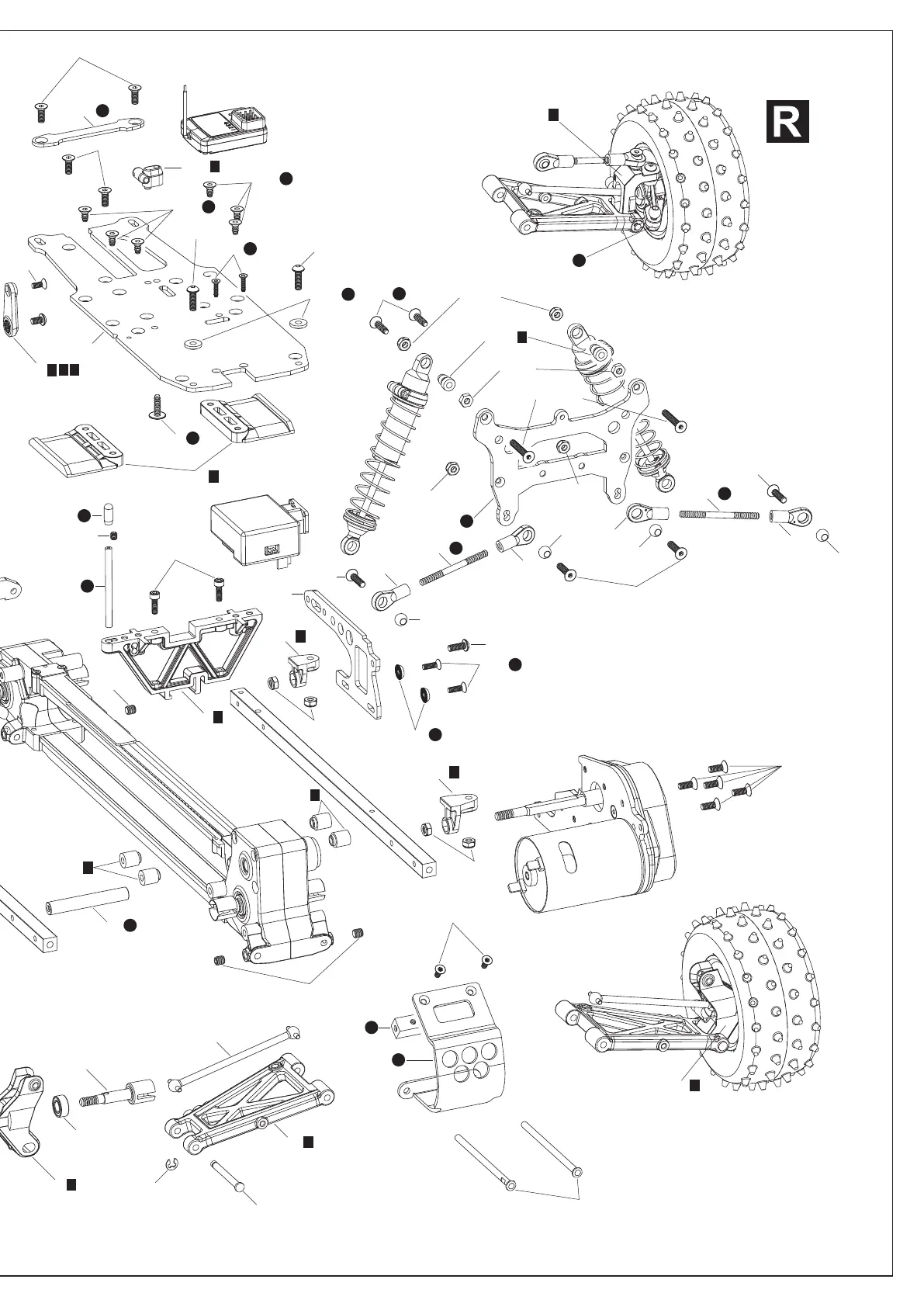 R