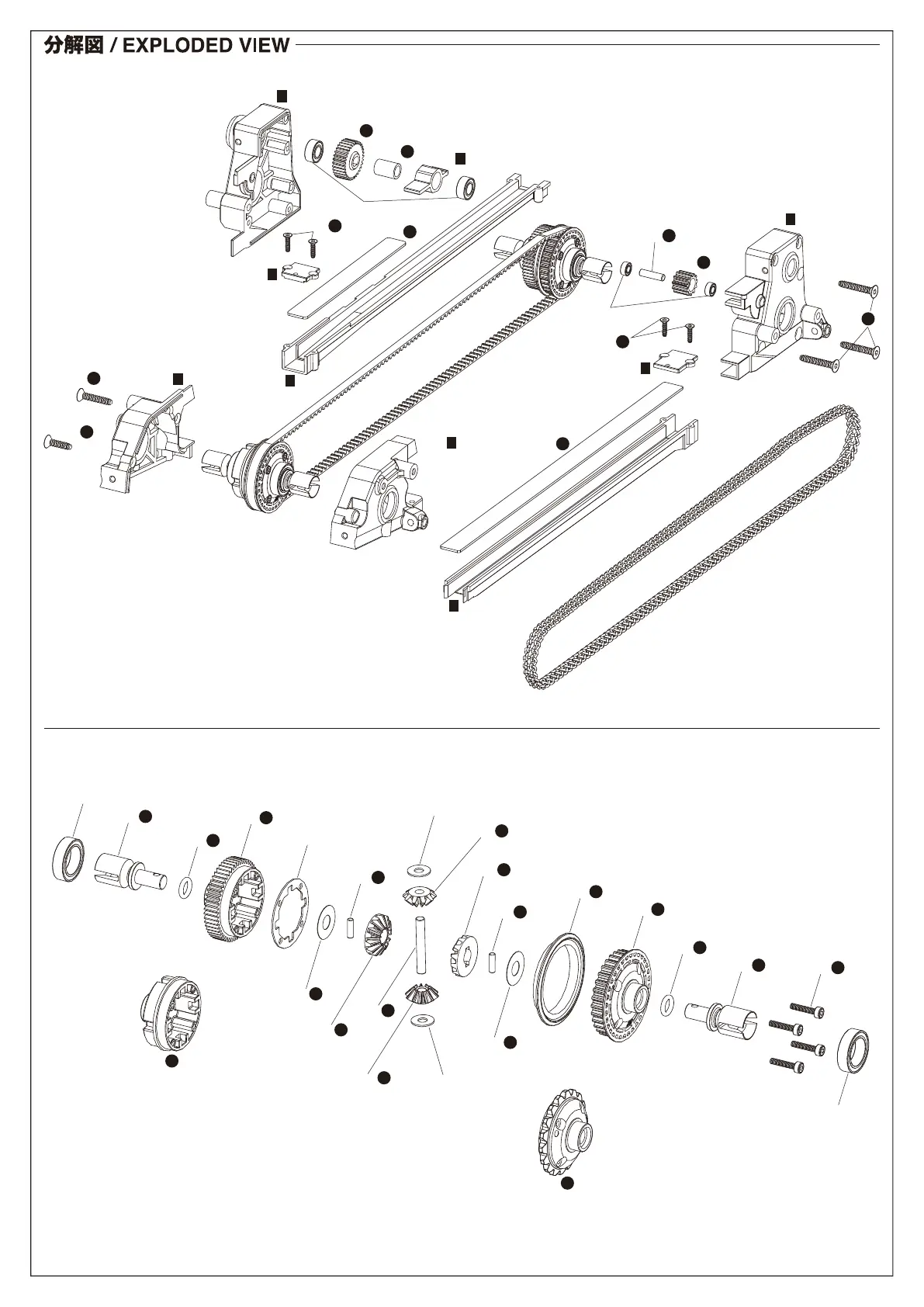 分解図 / EXPLODED VIEW