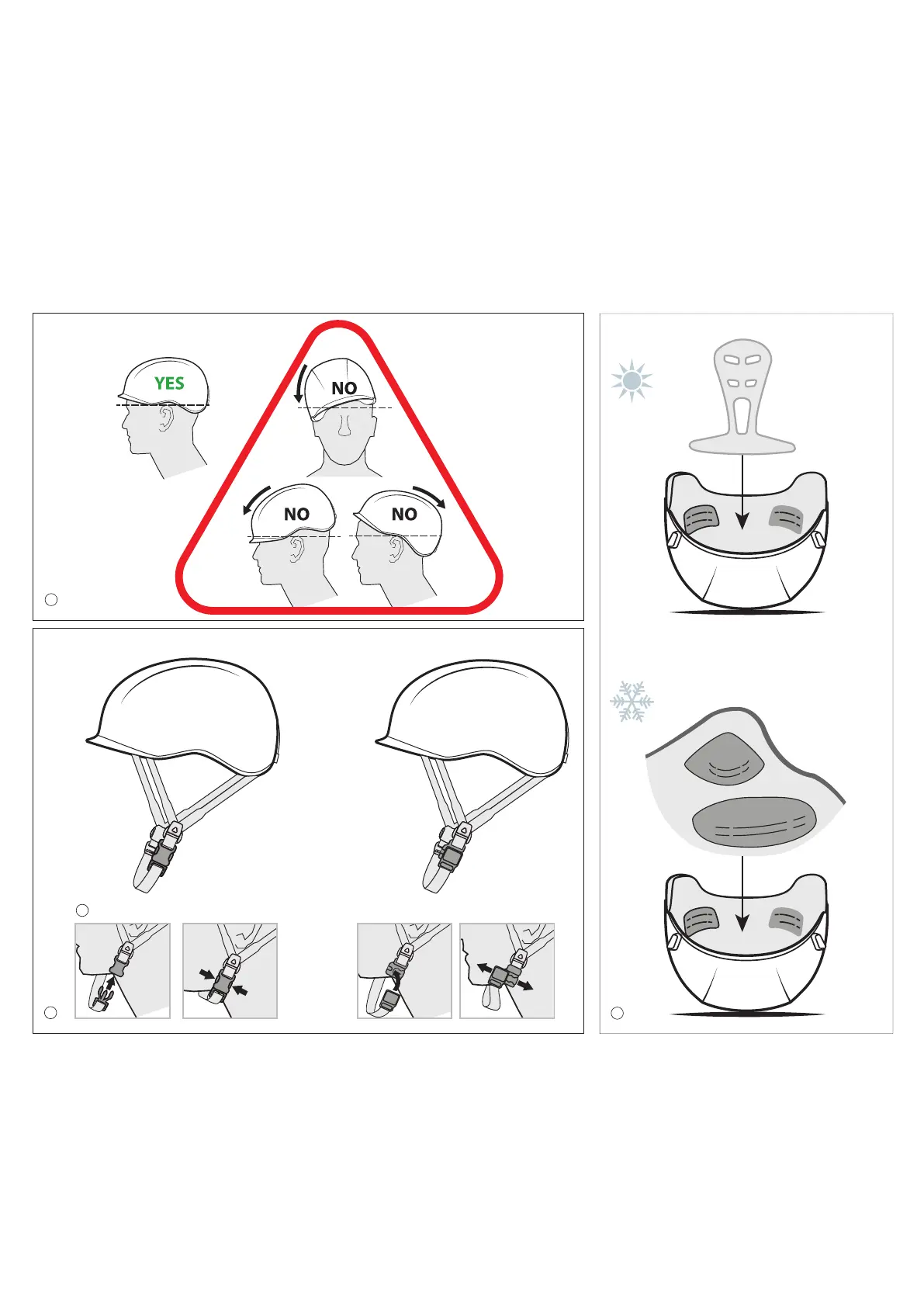 YES

NO

NO

NO