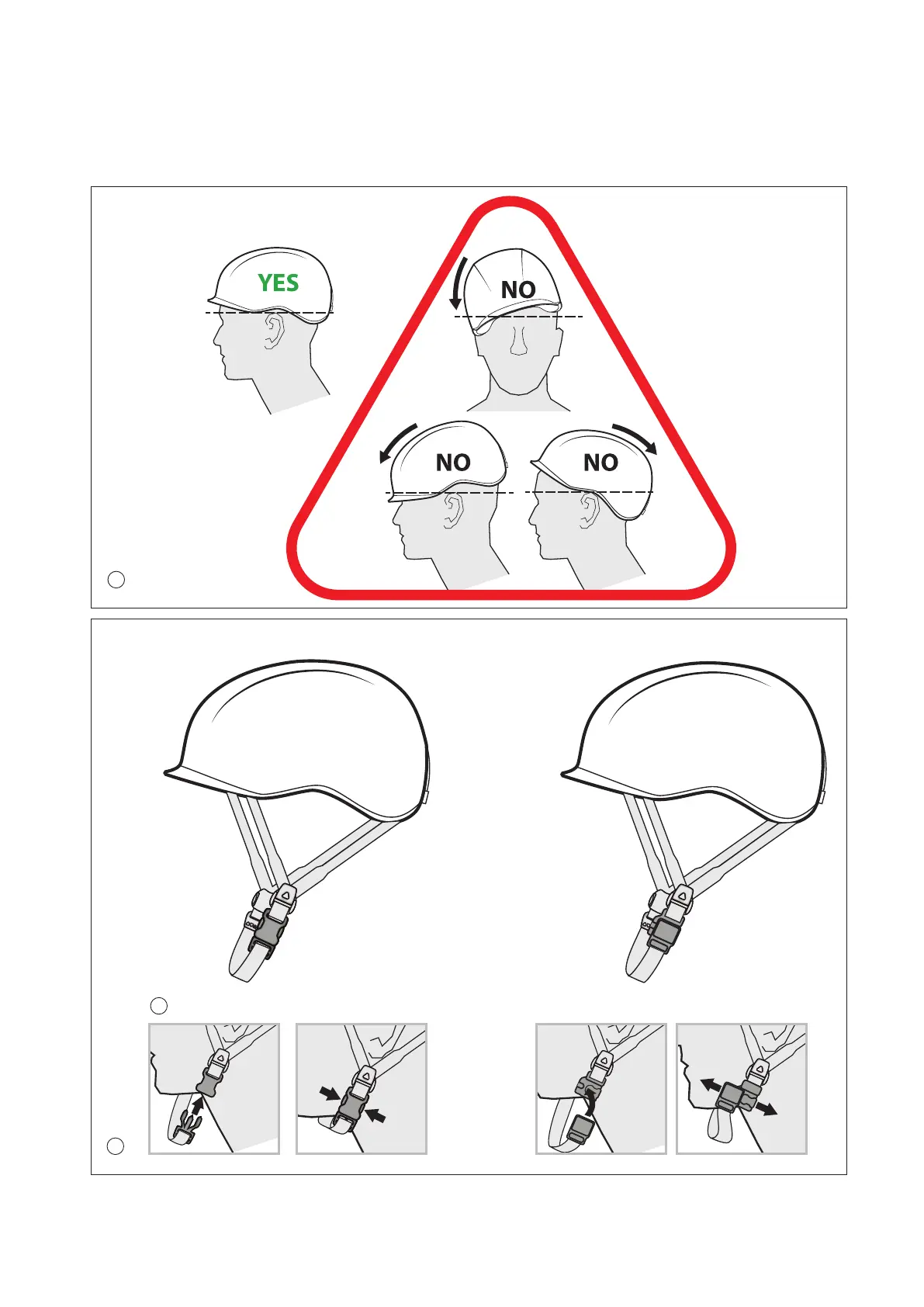 YES

NO

NO

NO