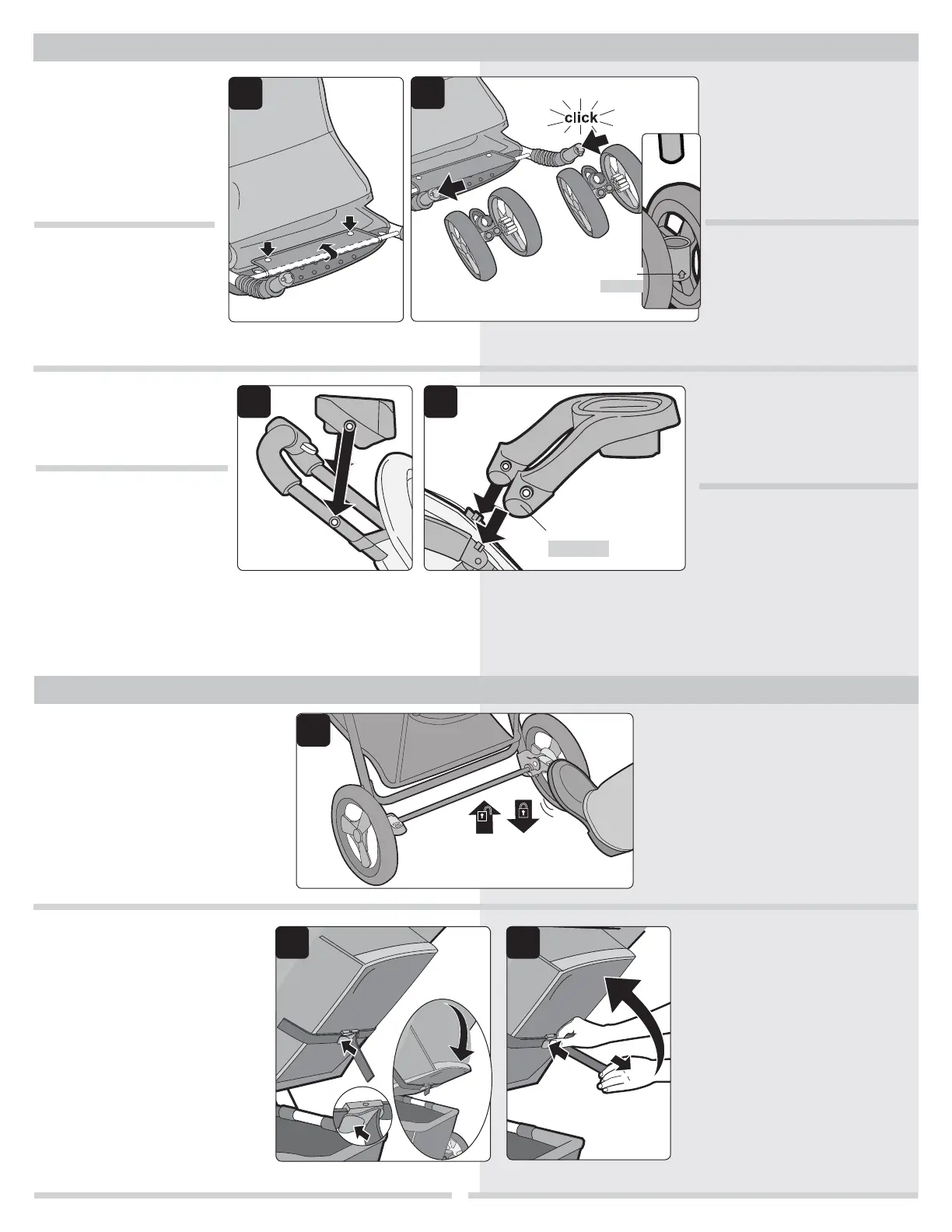 click