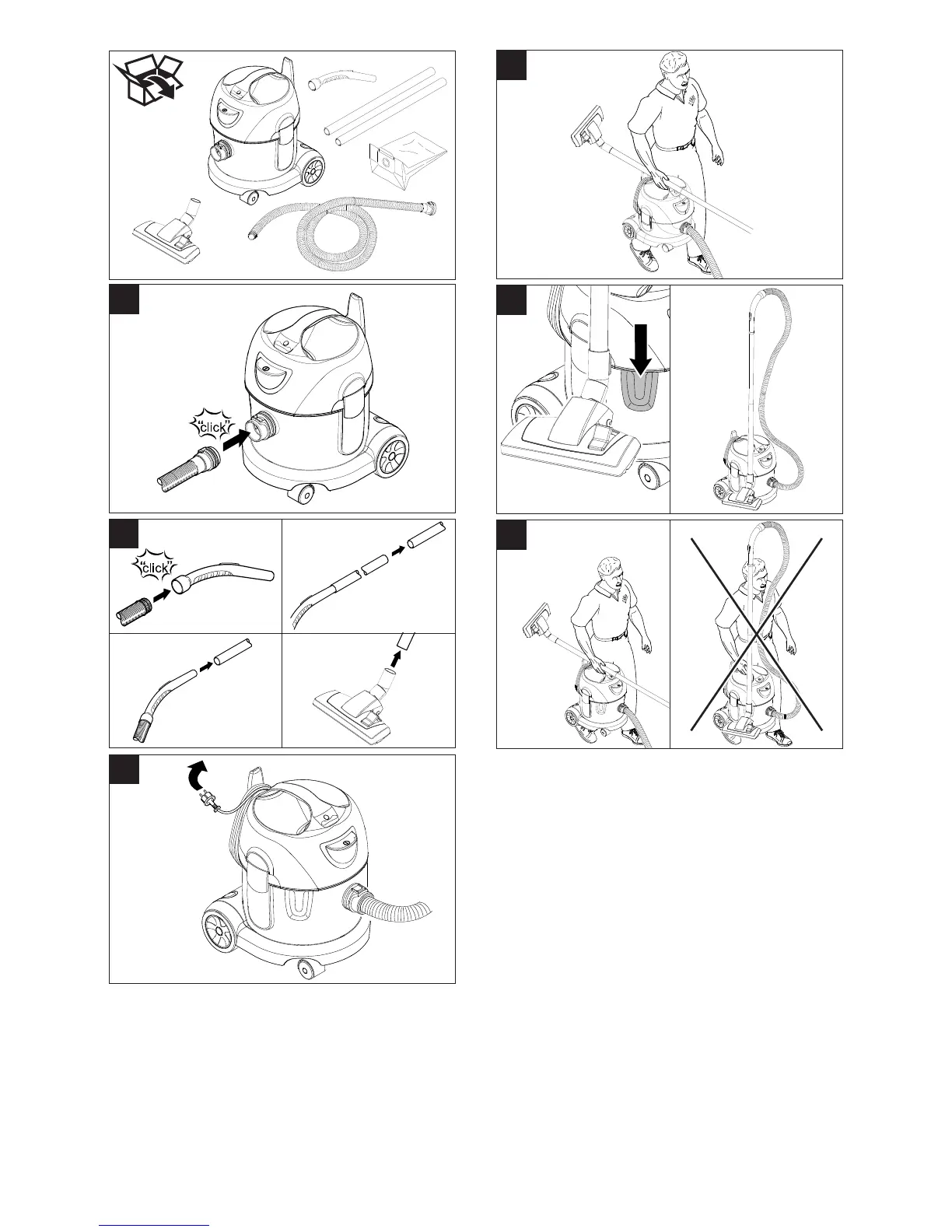 "click"

"click"