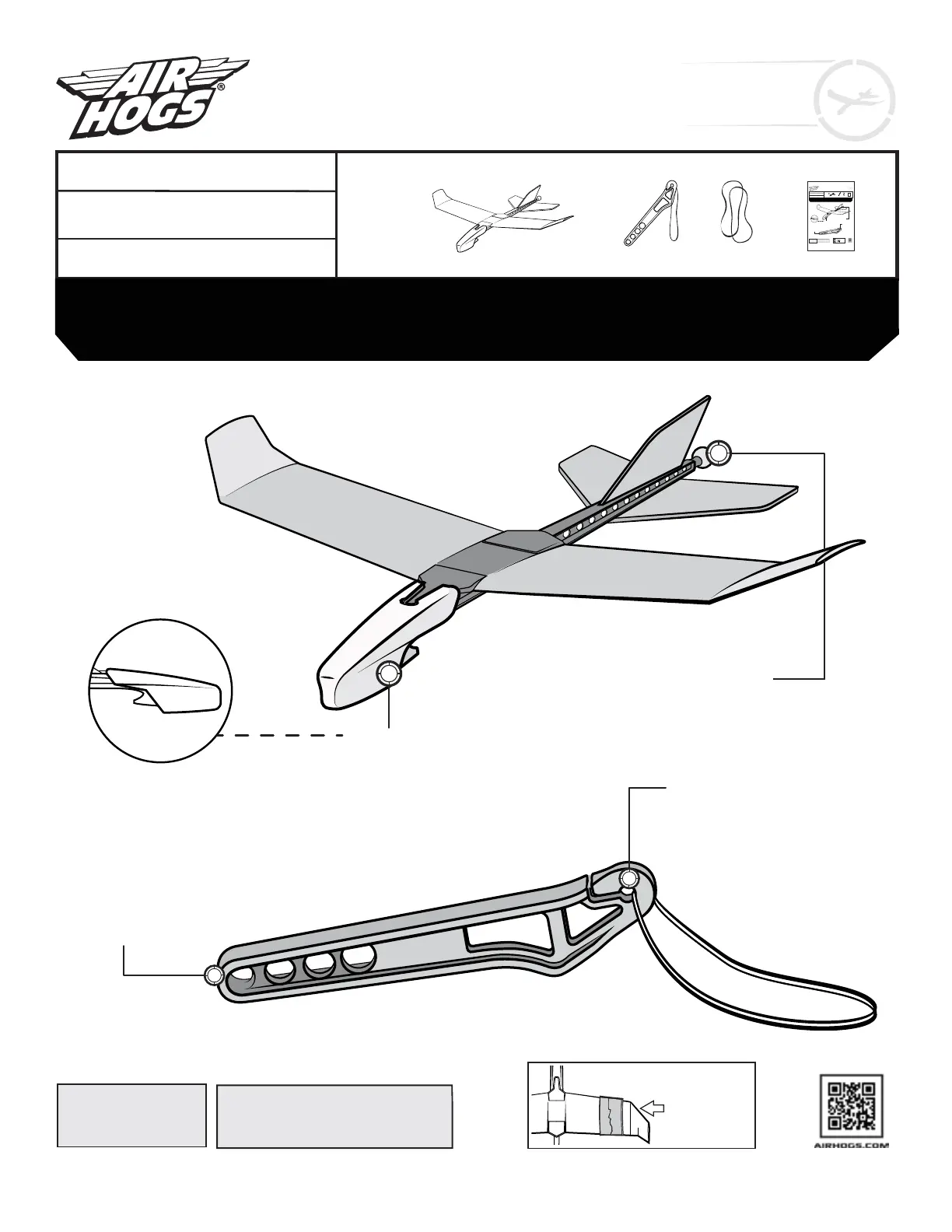 AIR HOGS®

AIRHOGS.COM