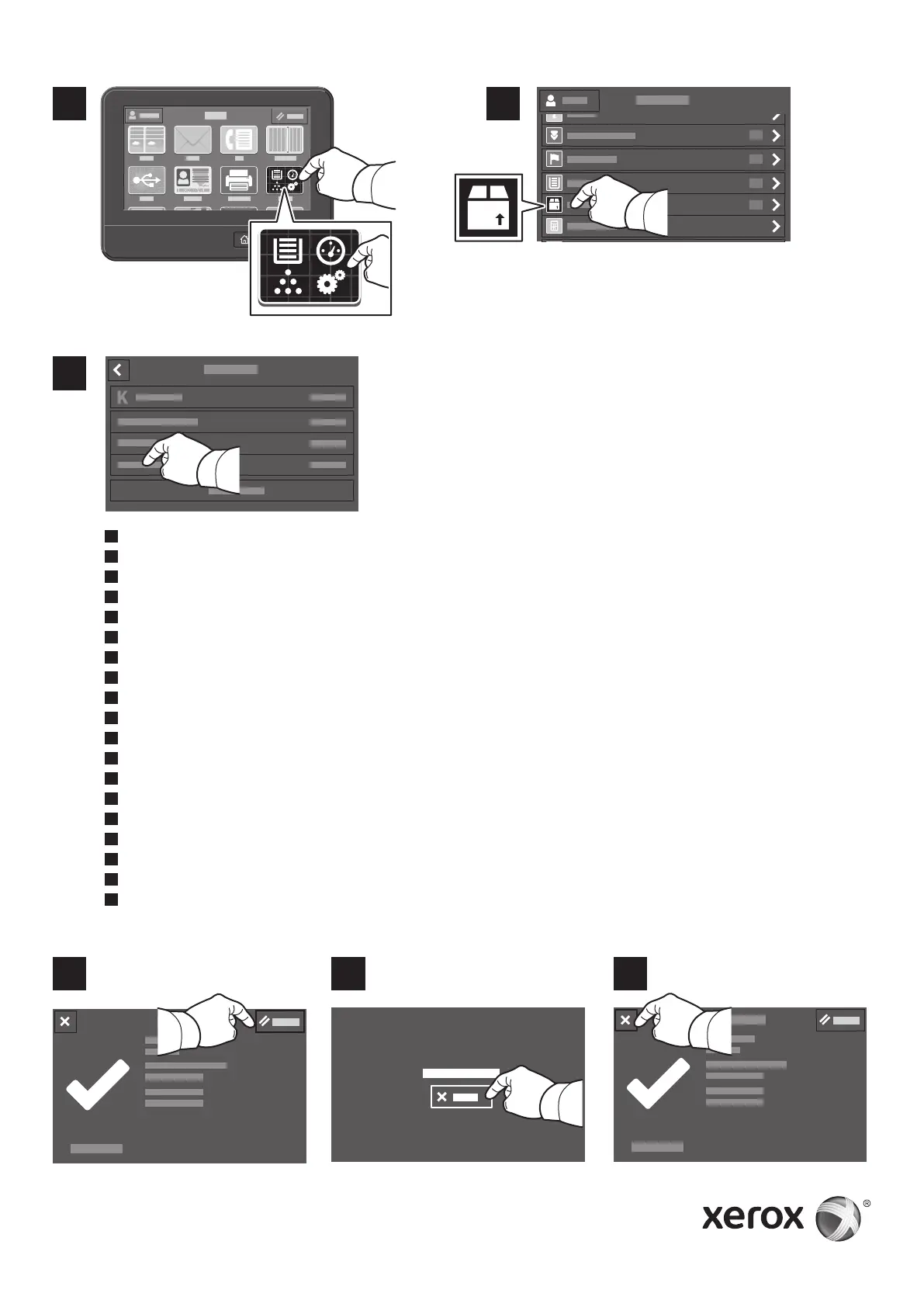 K

xerox ®